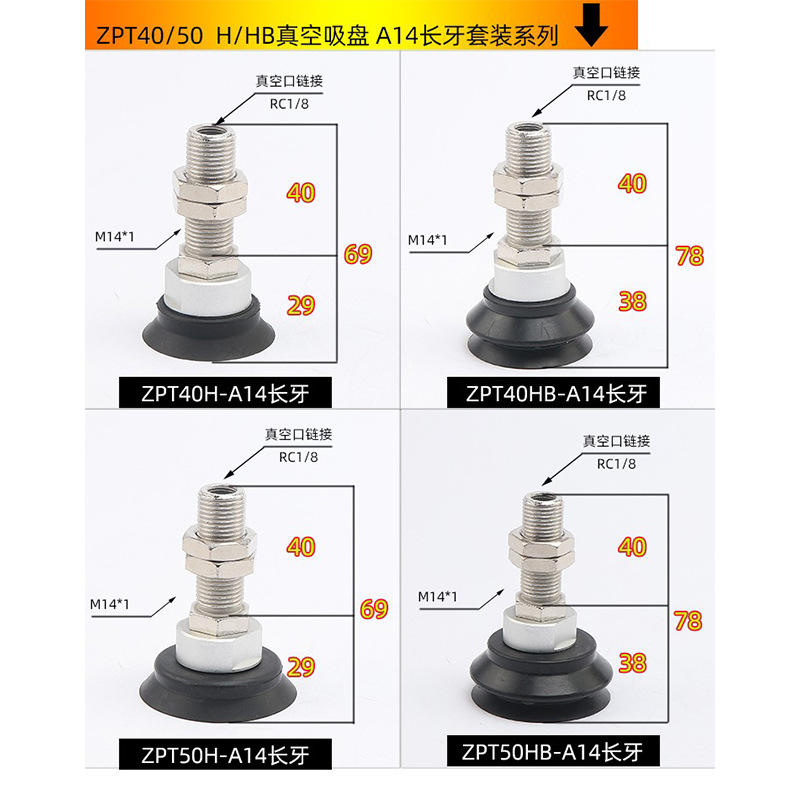 ZPT40/50 H/HB真空吸盘 A14长牙套装系列

真空口链接
RC1/8
40
M14*1
69
29
ZPT40H-A14长牙

真空口链接
RC1/8
40
M14*1
78
38
ZPT40HB-A14长牙

真空口链接
RC1/8
40
M14*1
69
29
ZPT50H-A14长牙

真空口链接
RC1/8
40
M14*1
78
38
ZPT50HB-A14长牙