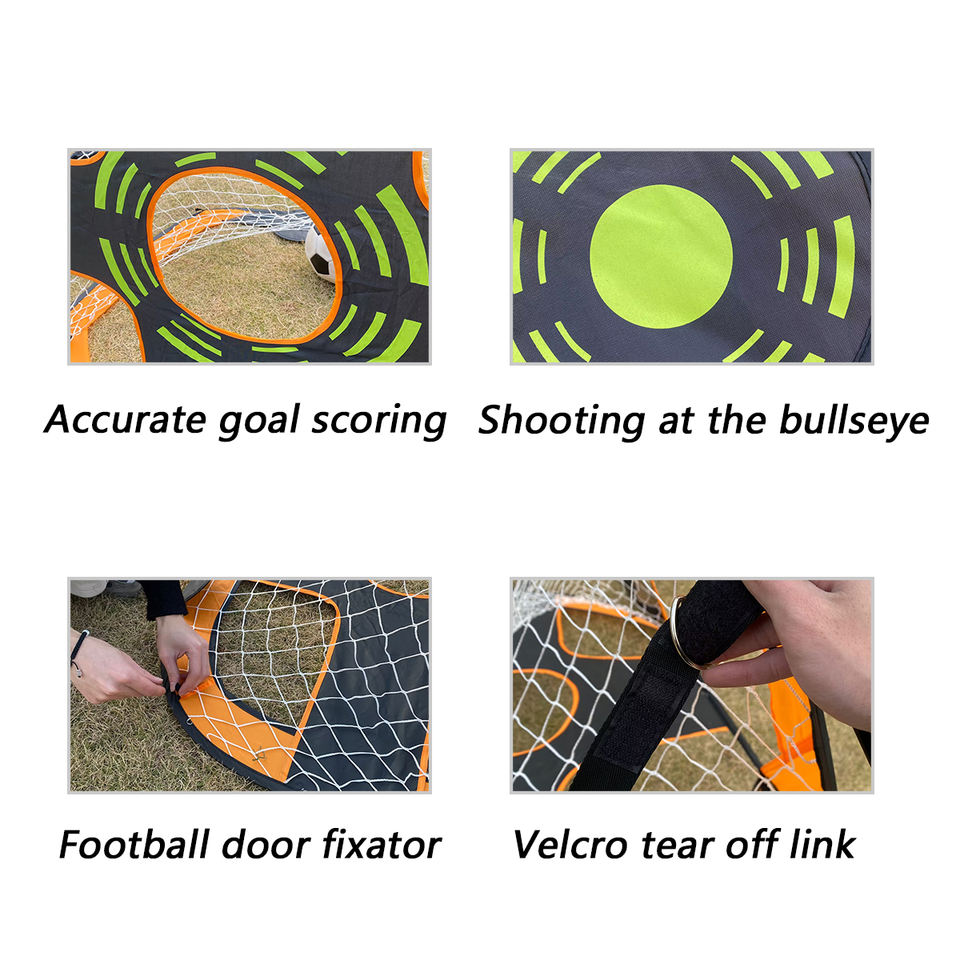 Accurate goal scoring

Shooting at the bullseye

Football door fixator

Velcro tear off link