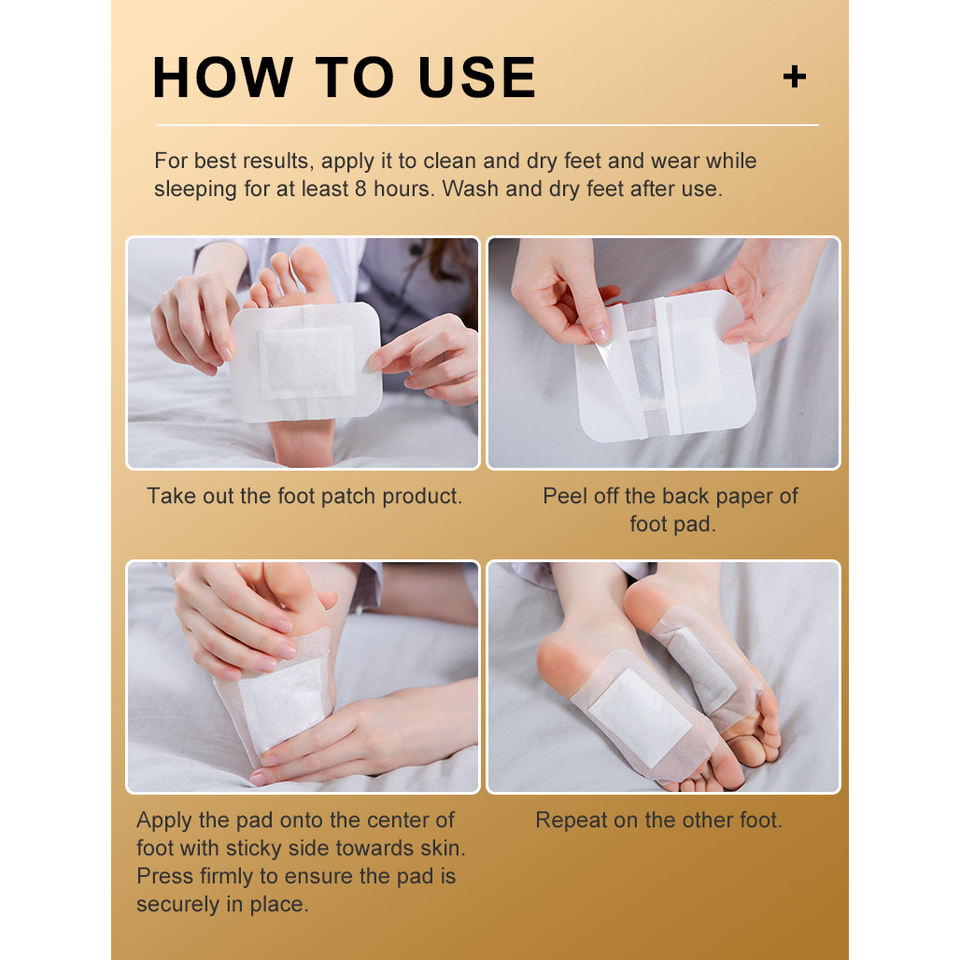 HOW TO USE

+

For best results, apply it to clean and dry feet and wear while sleeping for at least 8 hours. Wash and dry feet after use.

Take out the foot patch product.

Peel off the back paper of foot pad.

Apply the pad onto the center of foot with sticky side towards skin. Press firmly to ensure the pad is securely in place.

Repeat on the other foot.