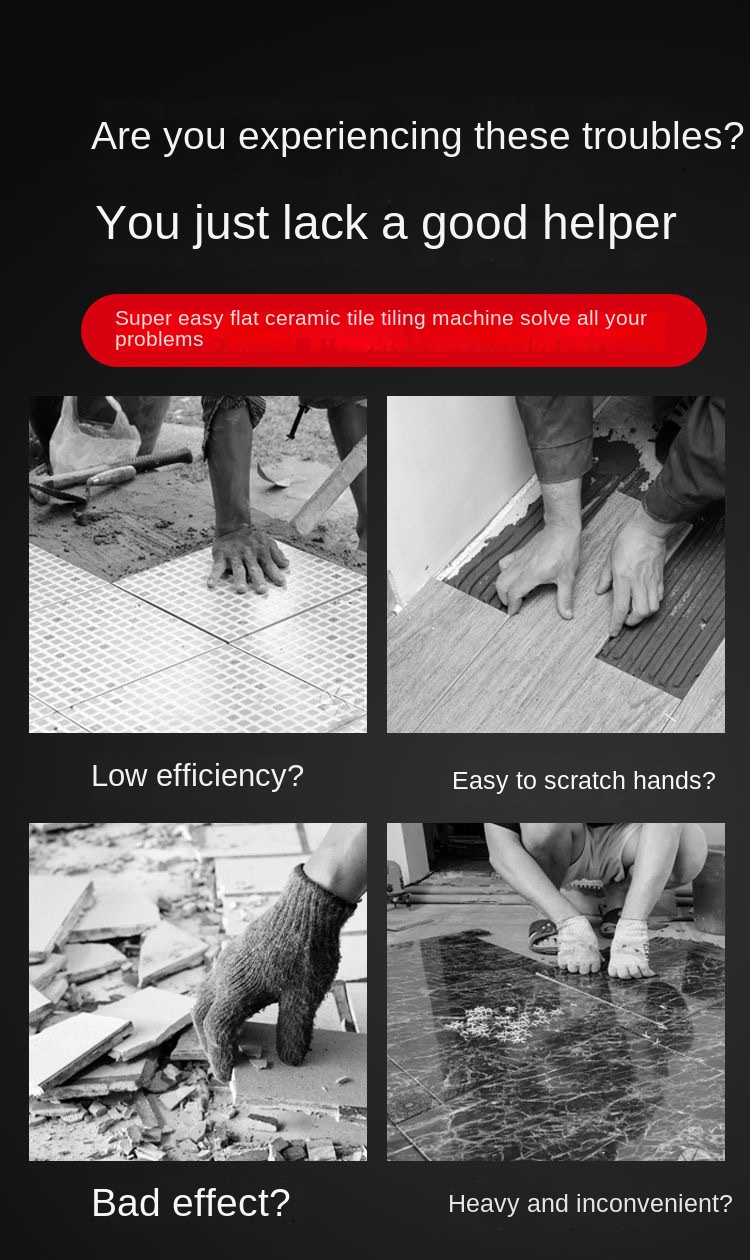 Are you experiencing these troubles?

You just lack a good helper

Super easy flat ceramic tile tiling machine solve all your problems

Low efficiency?

Easy to scratch hands?

Bad effect?

Heavy and inconvenient?