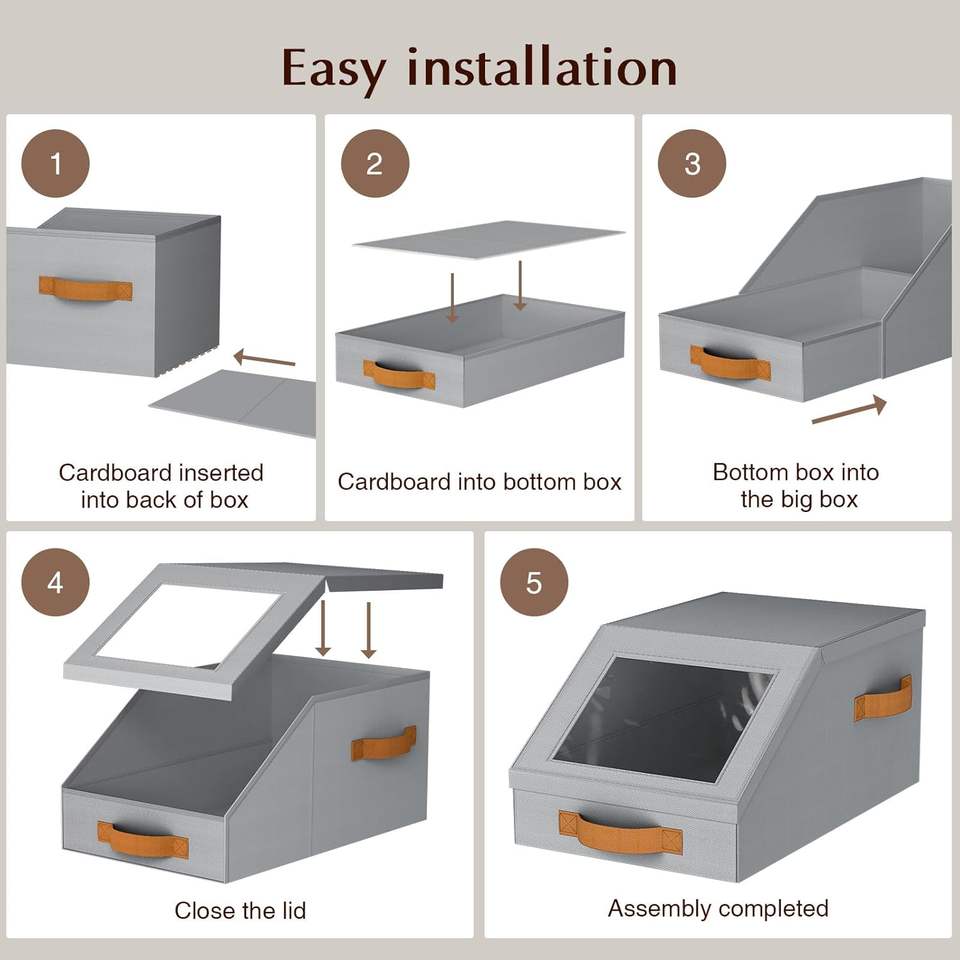 Easy installation

1

Cardboard inserted into back of box

2

Cardboard into bottom box

3

Bottom box into the big box

4

Close the lid

5

Assembly completed