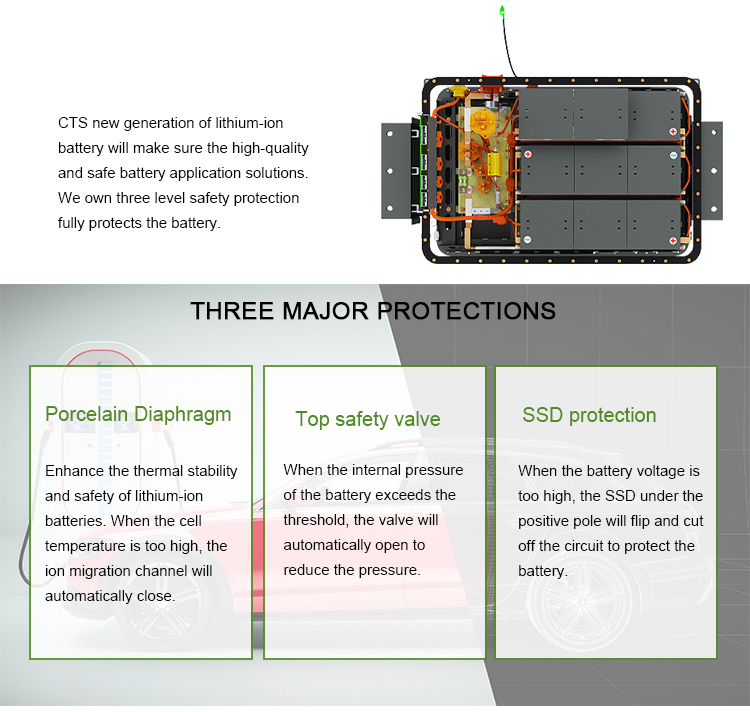 CTS new generation of lithium-ion battery will make sure the high-quality and safe battery application solutions. We own three level safety protection fully protects the battery.

THREE MAJOR PROTECTIONS

Porcelain Diaphragm

Enhance the thermal stability and safety of lithium-ion batteries. When the cell temperature is too high, the ion migration channel will automatically close.

Top safety valve

When the internal pressure of the battery exceeds the threshold, the valve will automatically open to reduce the pressure.

SSD protection

When the battery voltage is too high, the SSD under the positive pole will flip and cut off the circuit to protect the battery.