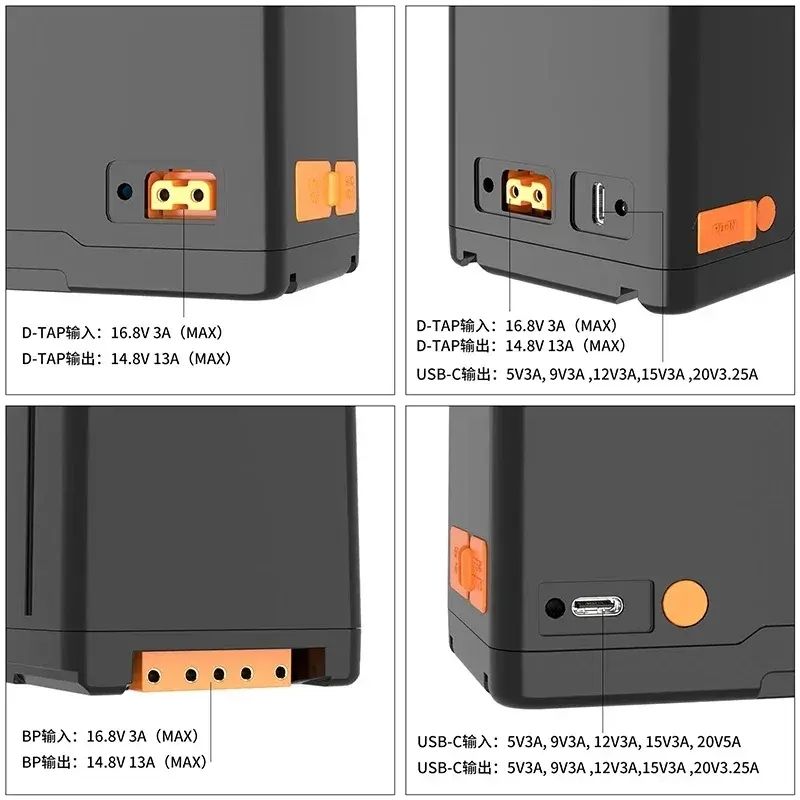 D-TAP输入：16.8V 3A（MAX）
D-TAP输出：14.8V 13A（MAX）

D-TAP输入：16.8V 3A（MAX）
D-TAP输出：14.8V 13A（MAX）
USB-C输出：5V3A, 9V3A ,12V3A,15V3A ,20V3.25A

BP输入：16.8V 3A（MAX）
BP输出：14.8V 13A（MAX）

USB-C输入：5V3A, 9V3A, 12V3A, 15V3A, 20V5A
USB-C输出：5V3A, 9V3A ,12V3A,15V3A ,20V3.25A