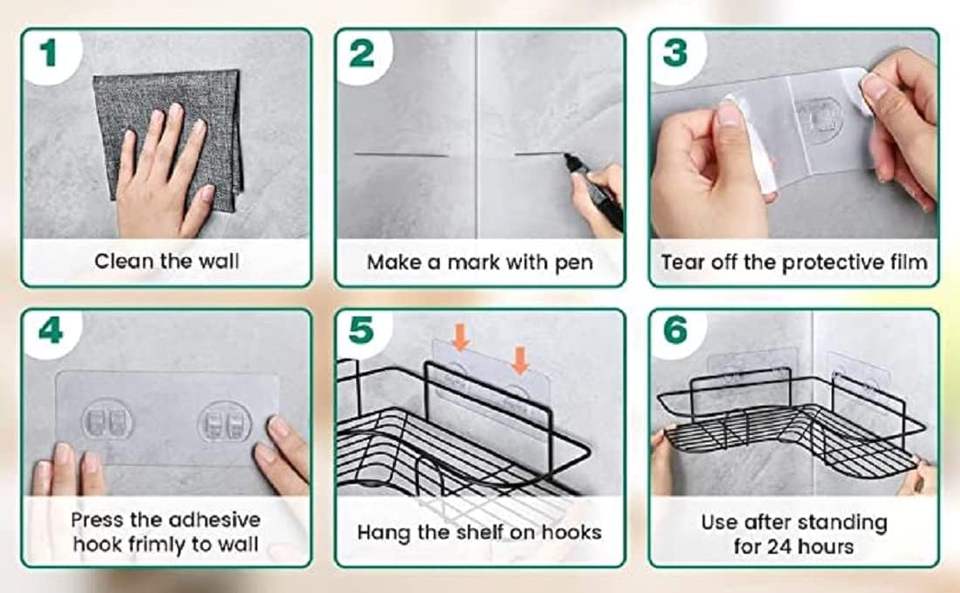 1
Clean the wall

2
Make a mark with pen

3
Tear off the protective film

4
Press the adhesive hook frimly to wall

5
Hang the shelf on hooks

6
Use after standing for 24 hours