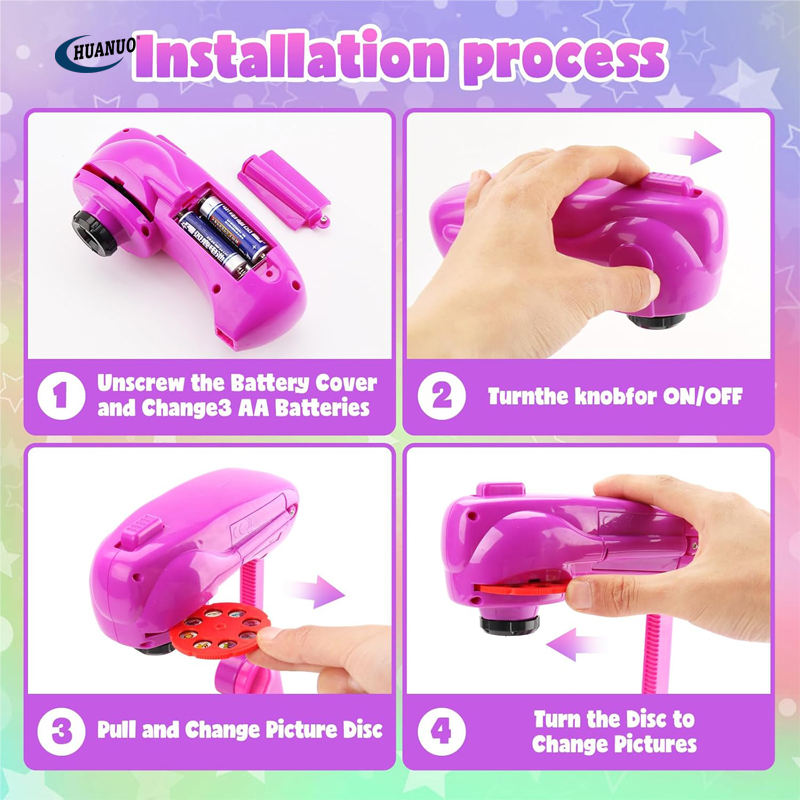 HUANUO Installation process

1 Unscrew the Battery Cover and Change3 AA Batteries

2 Turnthe knobfor ON/OFF

3 Pull and Change Picture Disc

4 Turn the Disc to Change Pictures