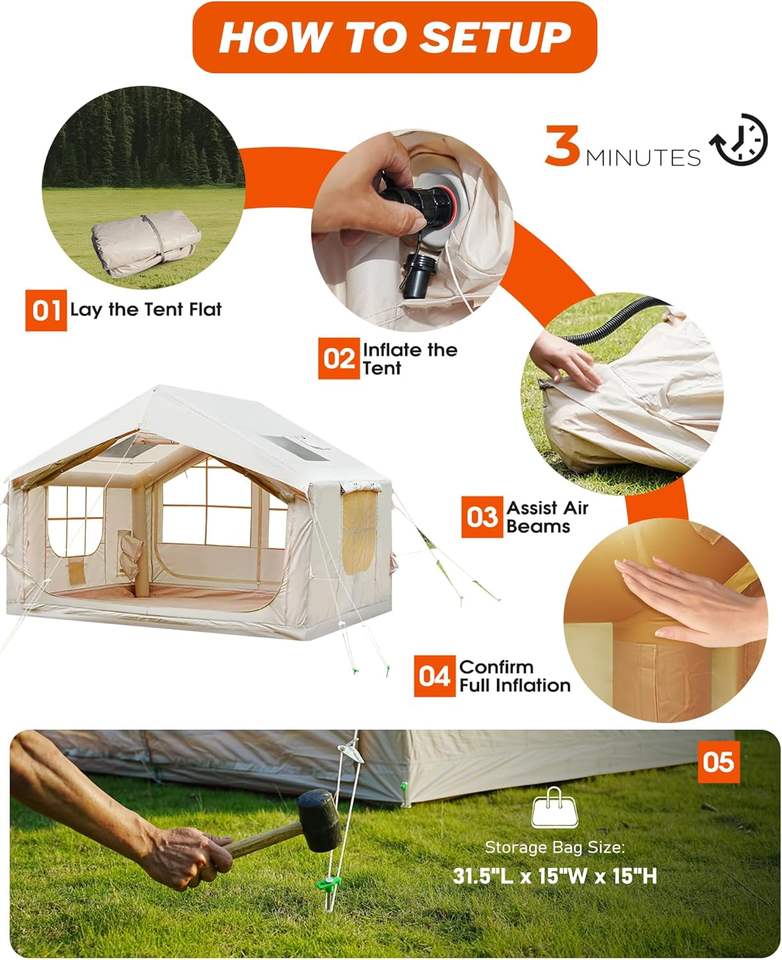 HOW TO SETUP

3 MINUTES

01 Lay the Tent Flat

02 Inflate the Tent

03 Assist Air Beams

04 Confirm Full Inflation

05

Storage Bag Size:
31.5"L x 15"W x 15"H