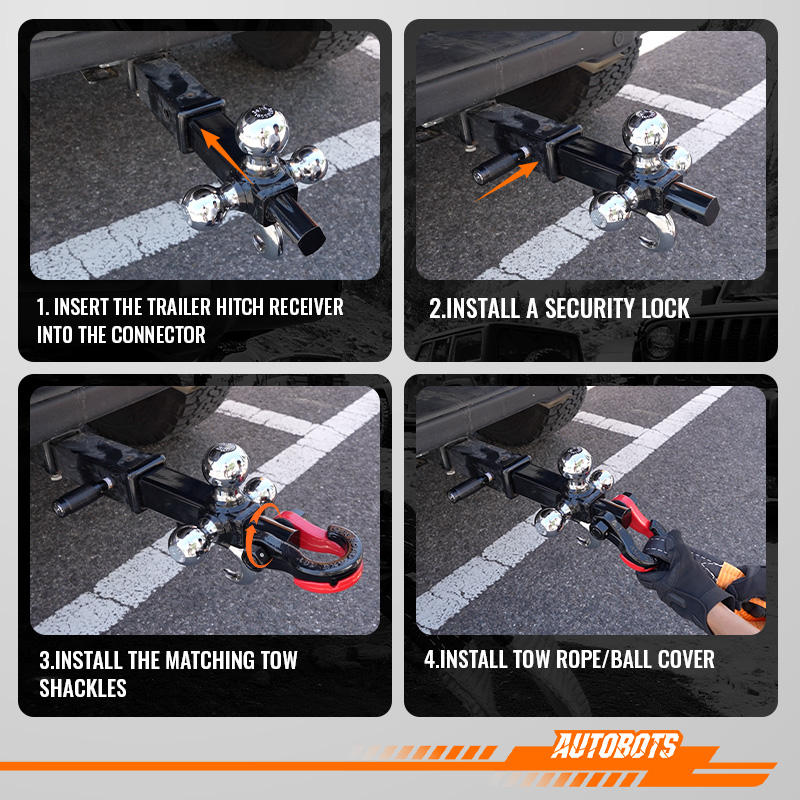 1. INSERT THE TRAILER HITCH RECEIVER INTO THE CONNECTOR

2.INSTALL A SECURITY LOCK

3.INSTALL THE MATCHING TOW SHACKLES

4.INSTALL TOW ROPE/BALL COVER

AUTOBOTS