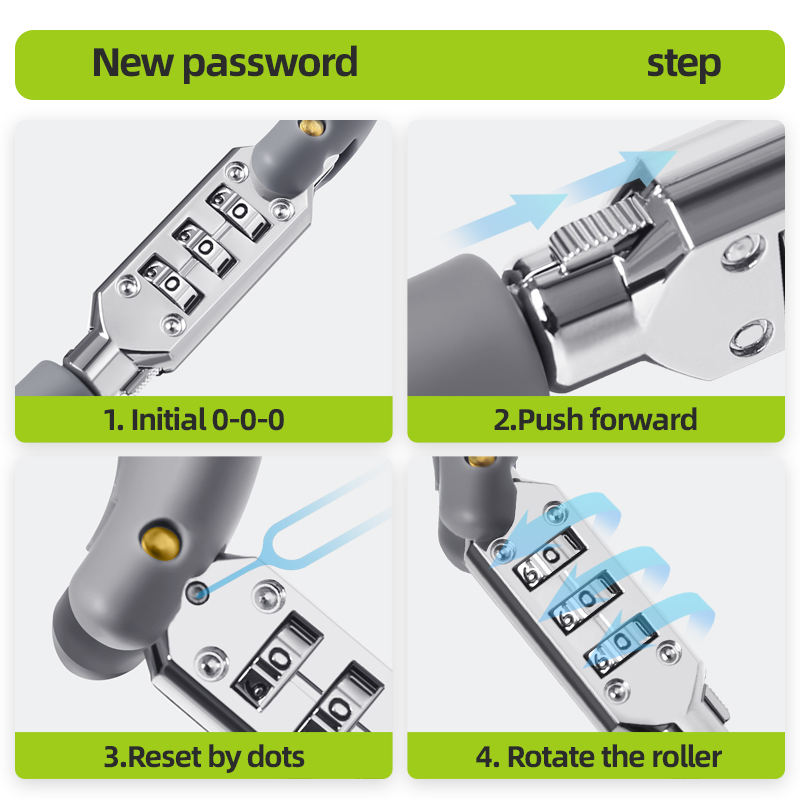 New password step

1. Initial 0-0-0

2.Push forward

3.Reset by dots

4. Rotate the roller