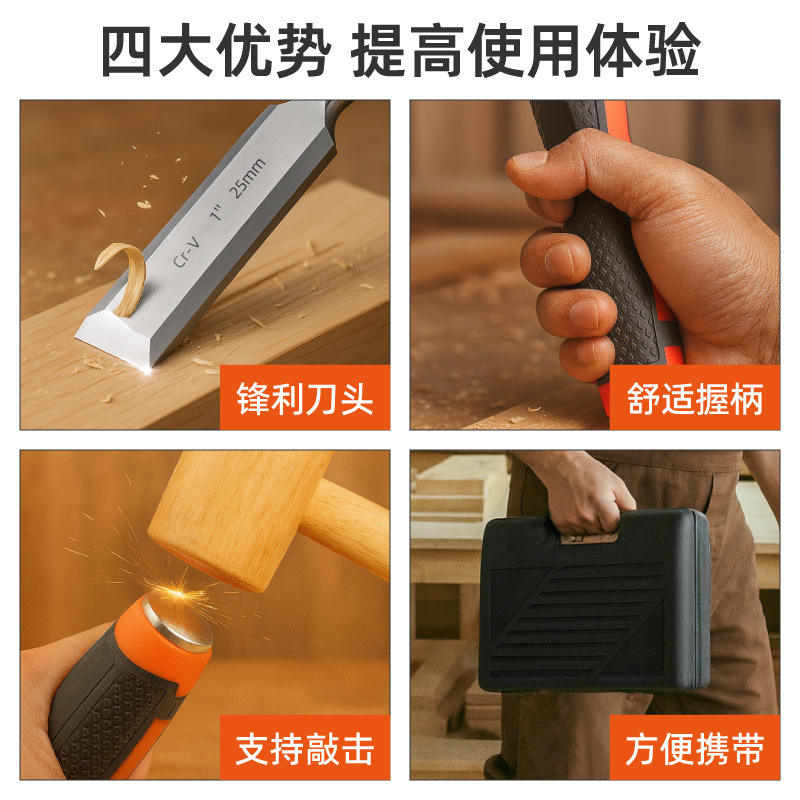 四大优势 提高使用体验

Cr-V 1" 25mm

锋利刀头

舒适握柄

支持敲击

方便携带