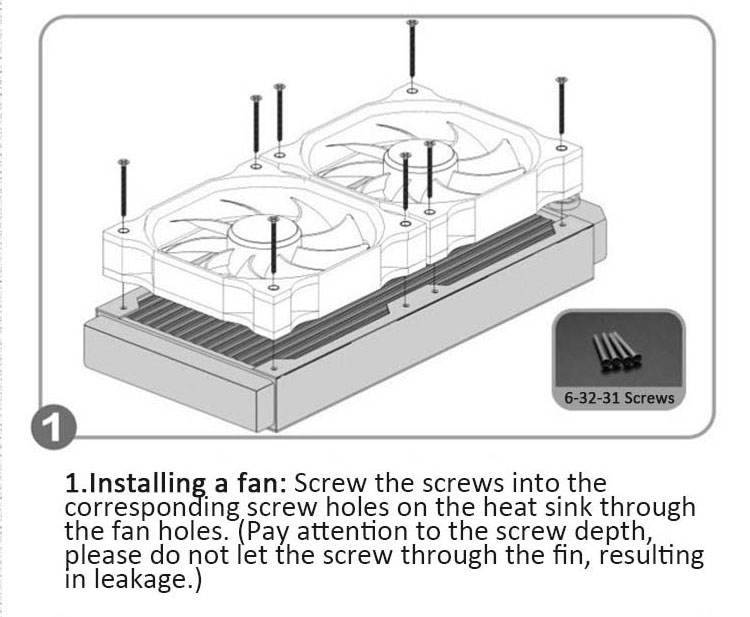 6-32-31 Screws

1

1.Installing a fan: Screw the screws into the corresponding screw holes on the heat sink through the fan holes. (Pay attention to the screw depth, please do not let the screw through the fin, resulting in leakage.)