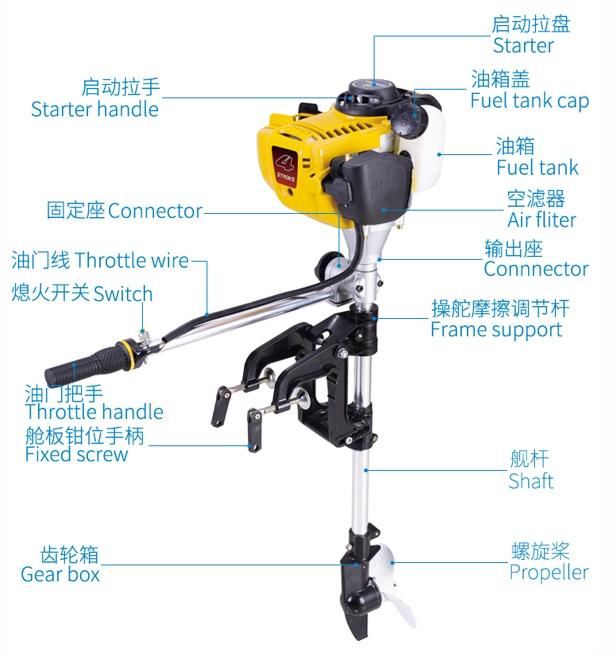 启动拉盘
Starter

启动拉手
Starter handle

油箱盖
Fuel tank cap

油箱
Fuel tank

4
STROKE

固定座 Connector

空滤器
Air fliter

油门线 Throttle wire

输出座
Connnector

熄火开关 Switch

操舵摩擦调节杆
Frame support

油门把手
Throttle handle

舱板钳位手柄
Fixed screw

舰杆
Shaft

齿轮箱
Gear box

螺旋桨
Propeller