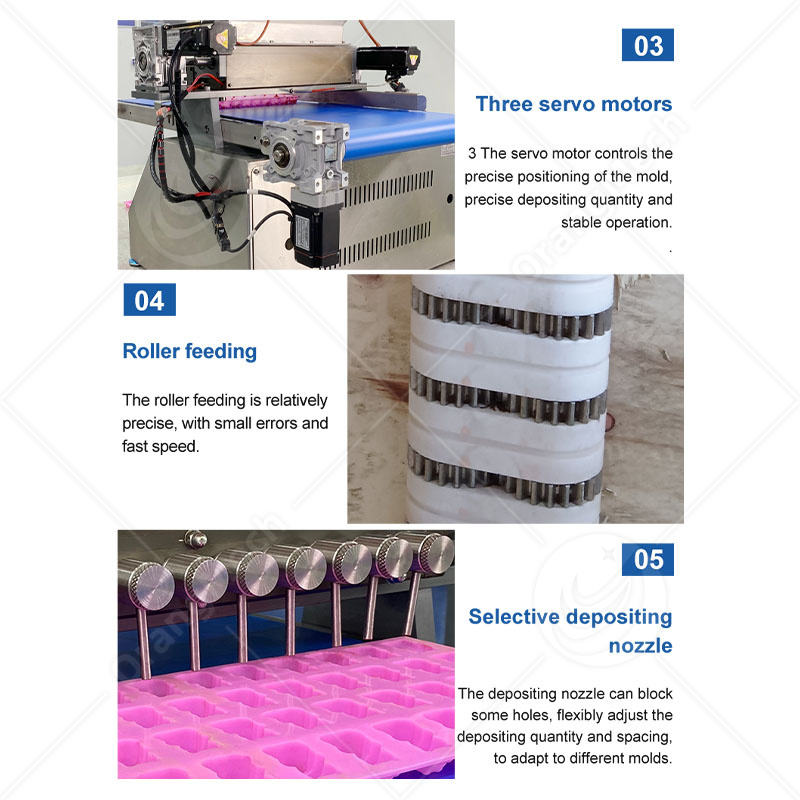 03

Three servo motors

3 The servo motor controls the precise positioning of the mold, precise depositing quantity and stable operation.

.

04

Roller feeding

The roller feeding is relatively precise, with small errors and fast speed.

05

Selective depositing nozzle

The depositing nozzle can block some holes, flexibly adjust the depositing quantity and spacing, to adapt to different molds.