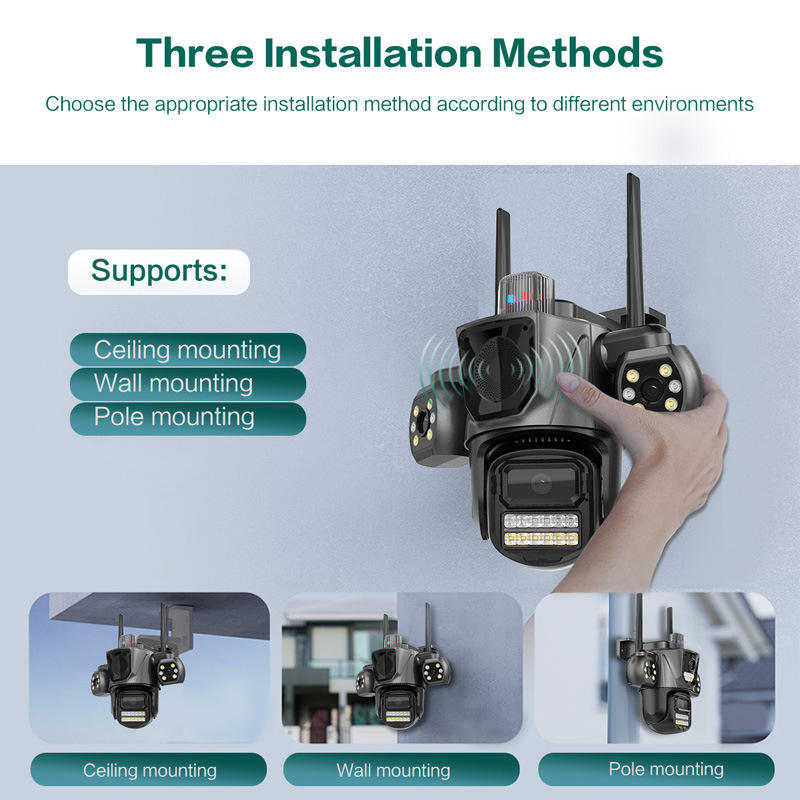 Three Installation Methods

Choose the appropriate installation method according to different environments

Supports:

Ceiling mounting
Wall mounting
Pole mounting

Ceiling mounting

Wall mounting

Pole mounting