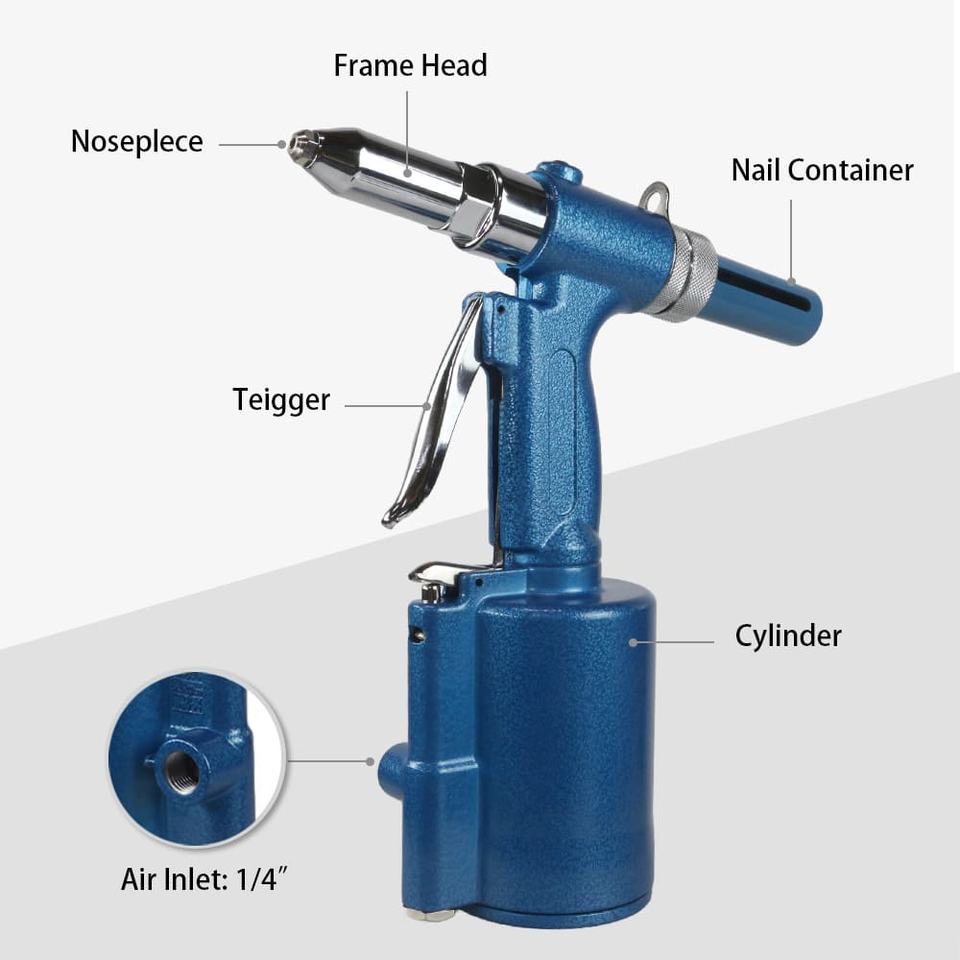 Frame Head

Noseplece

Nail Container

Teigger

Cylinder

Air Inlet: 1/4″