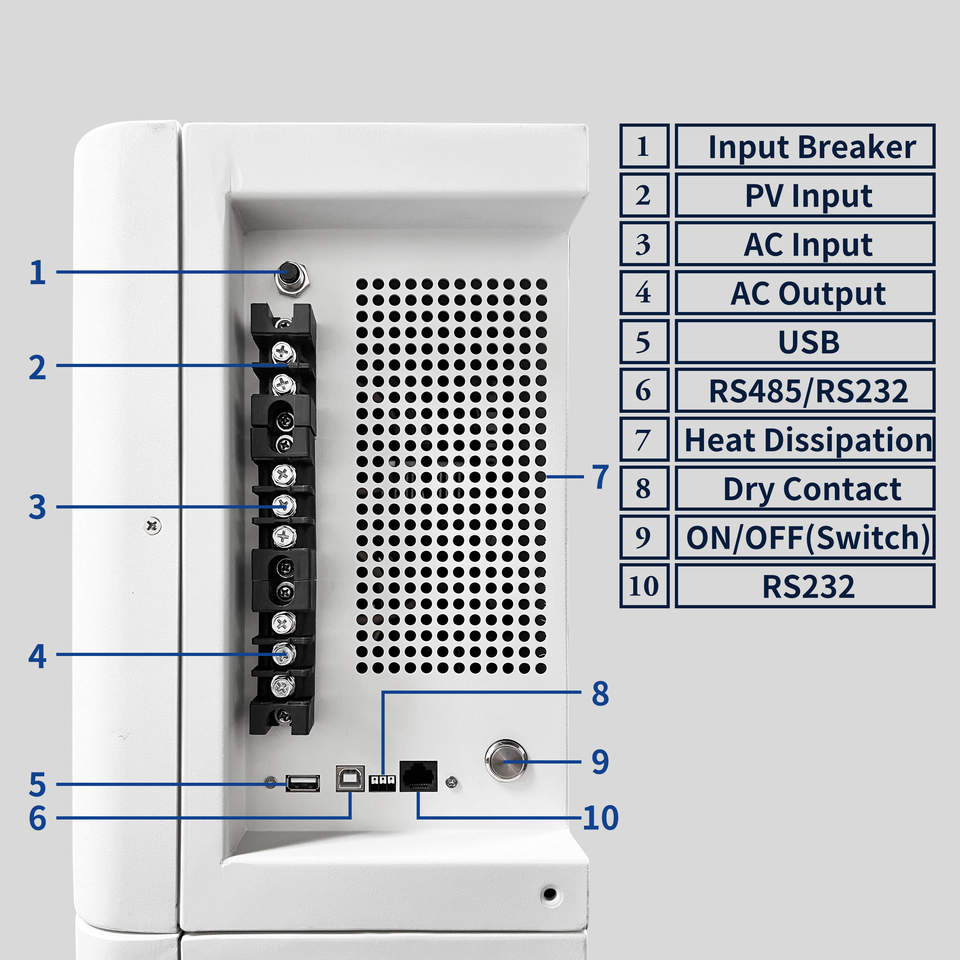 1
2
3
4
5
6
7
8
9
10

| 1 | Input Breaker |
|---|---|
| 2 | PV Input |
| 3 | AC Input |
| 4 | AC Output |
| 5 | USB |
| 6 | RS485/RS232 |
| 7 | Heat Dissipation |
| 8 | Dry Contact |
| 9 | ON/OFF(Switch) |
| 10 | RS232 |