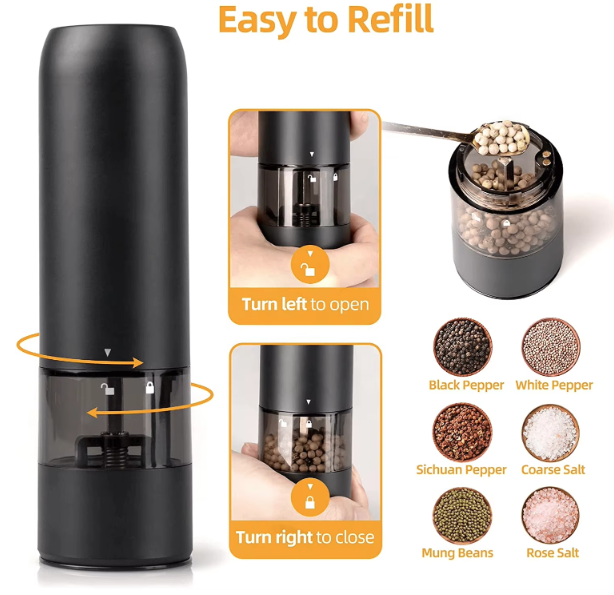 Easy to Refill

Turn left to open

Turn right to close

Black Pepper
White Pepper
Sichuan Pepper
Coarse Salt
Mung Beans
Rose Salt