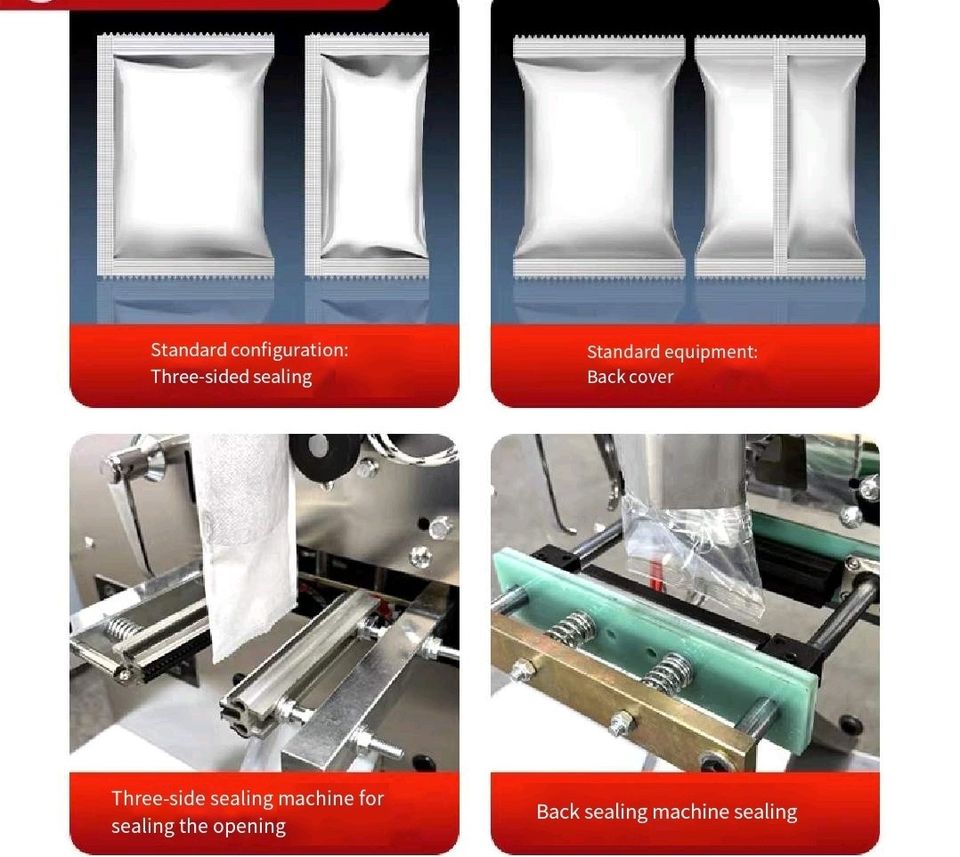 Standard configuration:
Three-sided sealing

Standard equipment:
Back cover

Three-side sealing machine for sealing the opening

Back sealing machine sealing