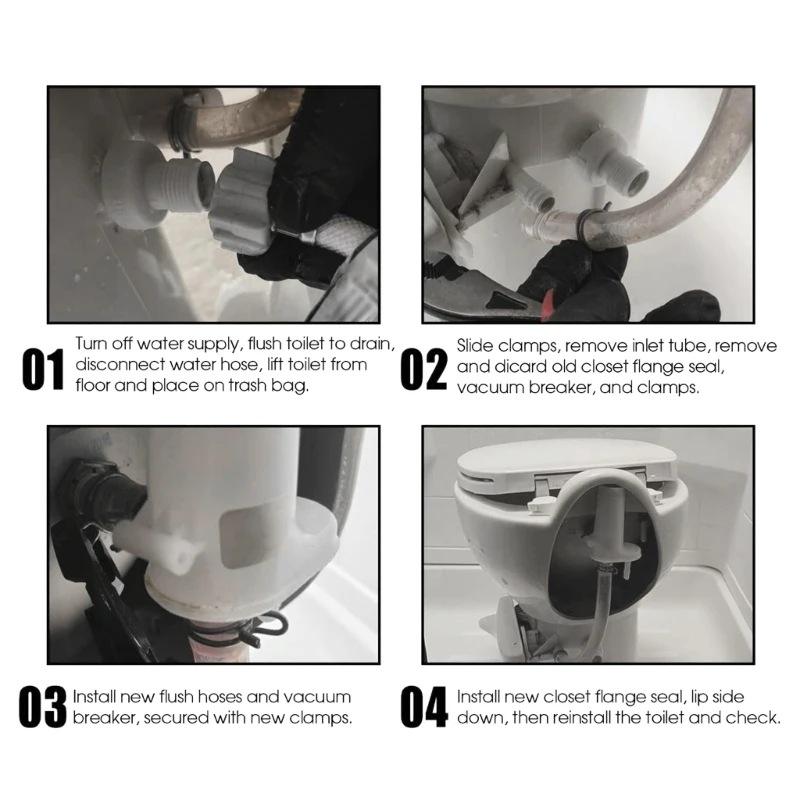 01 Turn off water supply, flush toilet to drain, disconnect water hose, lift toilet from floor and place on trash bag.

02 Slide clamps, remove inlet tube, remove and dicard old closet flange seal, vacuum breaker, and clamps.

03 Install new flush hoses and vacuum breaker, secured with new clamps.

04 Install new closet flange seal, lip side down, then reinstall the toilet and check.