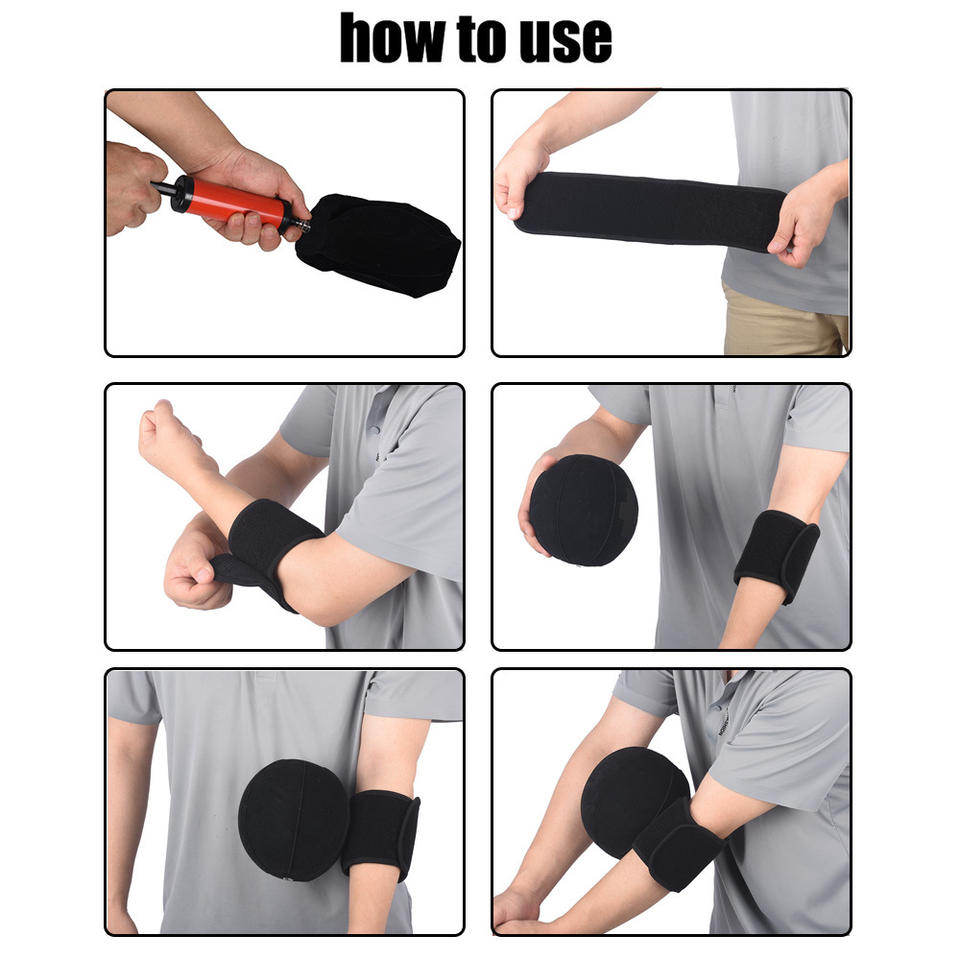 how to use