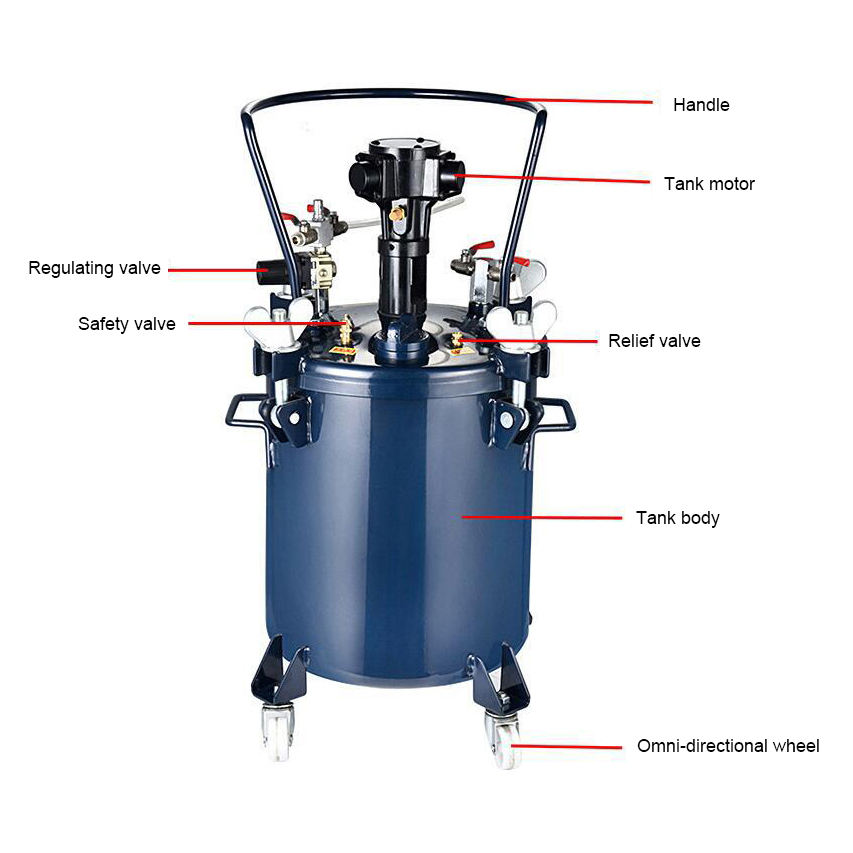 Handle

Tank motor

Regulating valve

Safety valve

Relief valve

Tank body

Omni-directional wheel