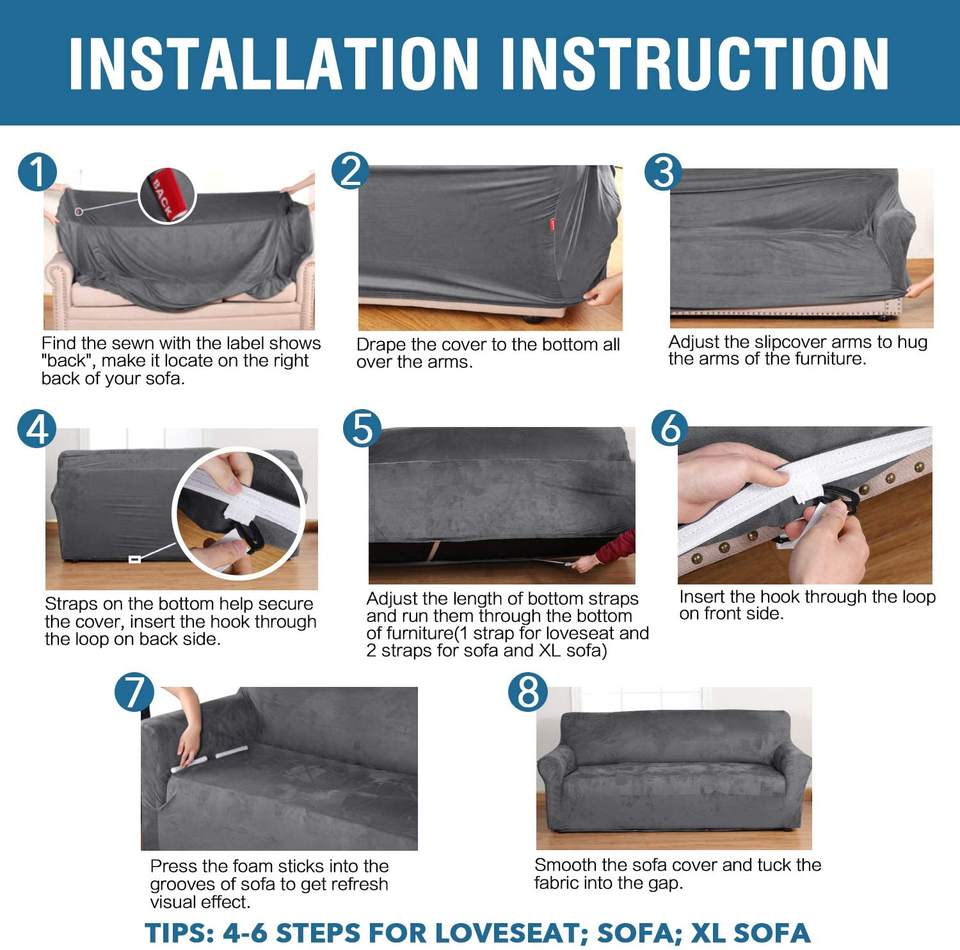 INSTALLATION INSTRUCTION

1

BACK

Find the sewn with the label shows "back", make it locate on the right back of your sofa.

2

Drape the cover to the bottom all over the arms.

3

Adjust the slipcover arms to hug the arms of the furniture.

4

Straps on the bottom help secure the cover, insert the hook through the loop on back side.

5

Adjust the length of bottom straps and run them through the bottom of furniture(1 strap for loveseat and 2 straps for sofa and XL sofa)

6

Insert the hook through the loop on front side.

7

Press the foam sticks into the grooves of sofa to get refresh visual effect.

8

Smooth the sofa cover and tuck the fabric into the gap.

TIPS: 4-6 STEPS FOR LOVESEAT; SOFA; XL SOFA