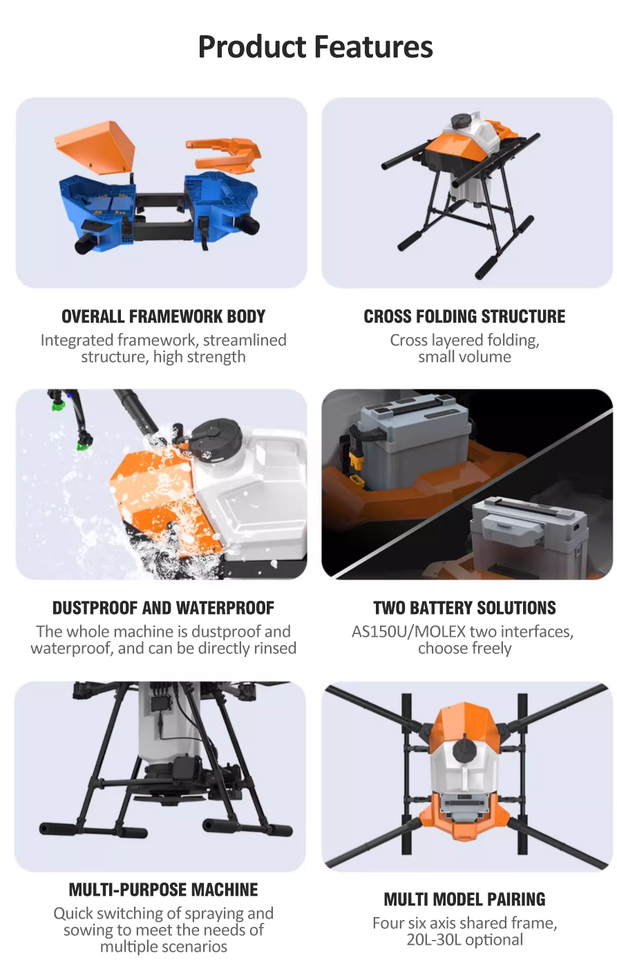 Product Features

OVERALL FRAMEWORK BODY
Integrated framework, streamlined structure, high strength

CROSS FOLDING STRUCTURE
Cross layered folding, small volume

DUSTPROOF AND WATERPROOF
The whole machine is dustproof and waterproof, and can be directly rinsed

TWO BATTERY SOLUTIONS
AS150U/MOLEX two interfaces, choose freely

MULTI-PURPOSE MACHINE
Quick switching of spraying and sowing to meet the needs of multiple scenarios

MULTI MODEL PAIRING
Four six axis shared frame, 20L-30L optional