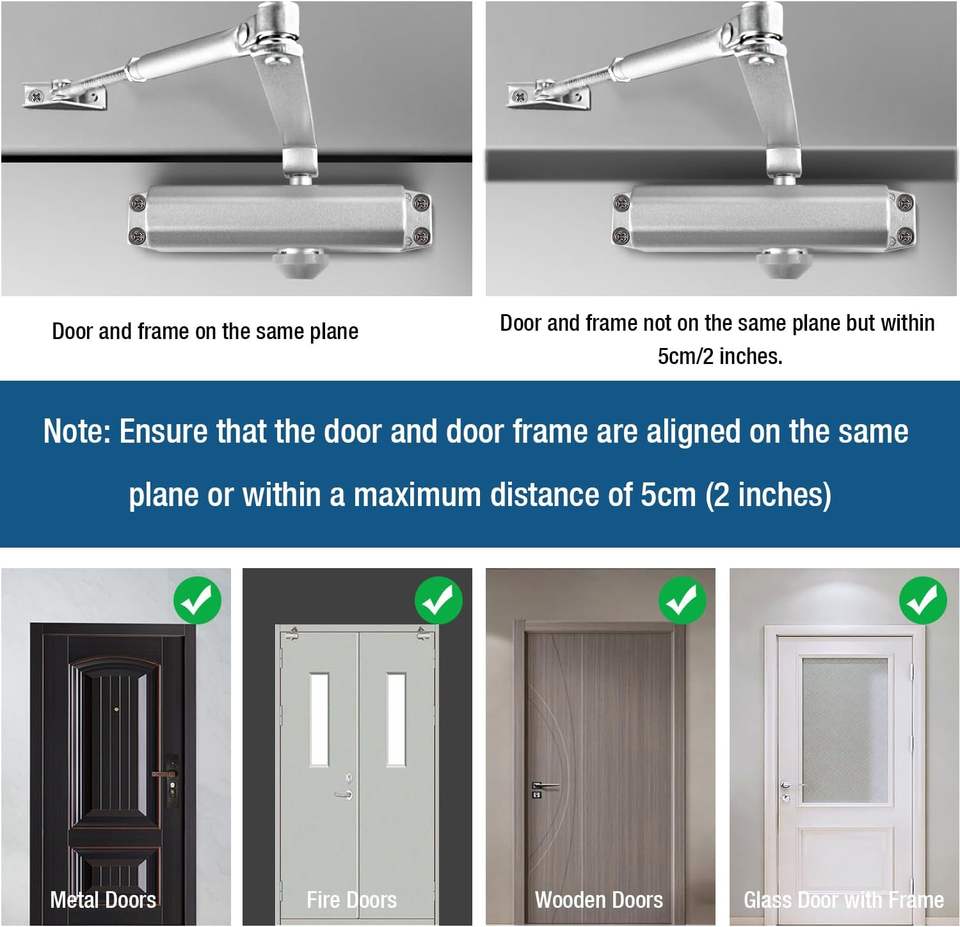 Door and frame on the same plane

Door and frame not on the same plane but within 5cm/2 inches.

Note: Ensure that the door and door frame are aligned on the same plane or within a maximum distance of 5cm (2 inches)

Metal Doors

Fire Doors

Wooden Doors

Glass Door with Frame