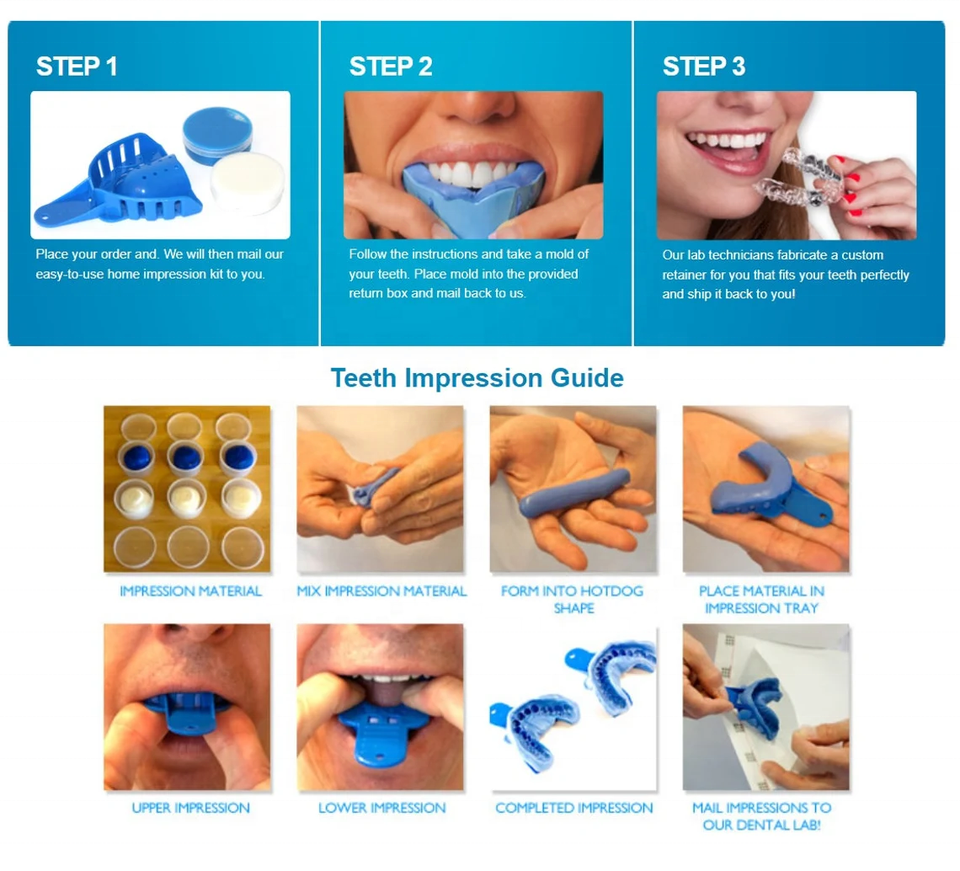 STEP 1

Place your order and. We will then mail our easy-to-use home impression kit to you.

STEP 2

Follow the instructions and take a mold of your teeth. Place mold into the provided return box and mail back to us.

STEP 3

Our lab technicians fabricate a custom retainer for you that fits your teeth perfectly and ship it back to you!

Teeth Impression Guide

IMPRESSION MATERIAL

MIX IMPRESSION MATERIAL

FORM INTO HOTDOG SHAPE

PLACE MATERIAL IN IMPRESSION TRAY

UPPER IMPRESSION

LOWER IMPRESSION

COMPLETED IMPRESSION

MAIL IMPRESSIONS TO OUR DENTAL LAB!