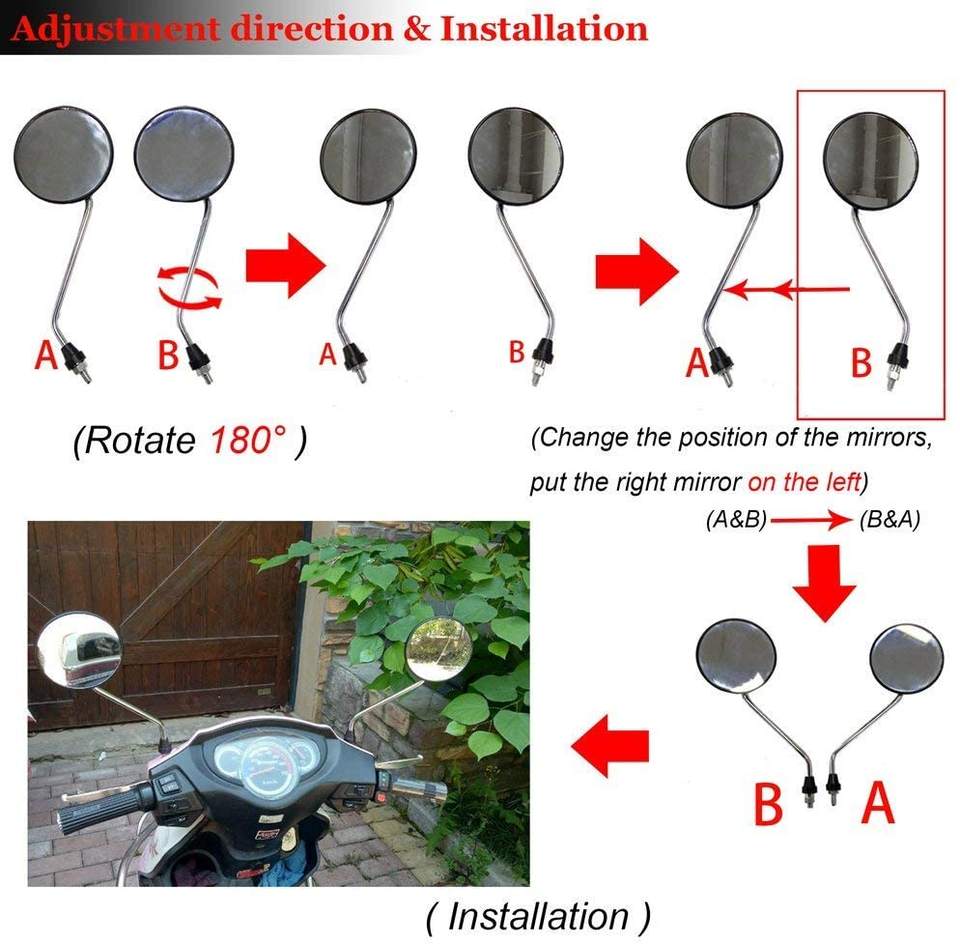 Adjustment direction & Installation

A B

A B

A B

(Rotate 180° )

(Change the position of the mirrors, put the right mirror on the left)

(A&B) → (B&A)

B A

( Installation )