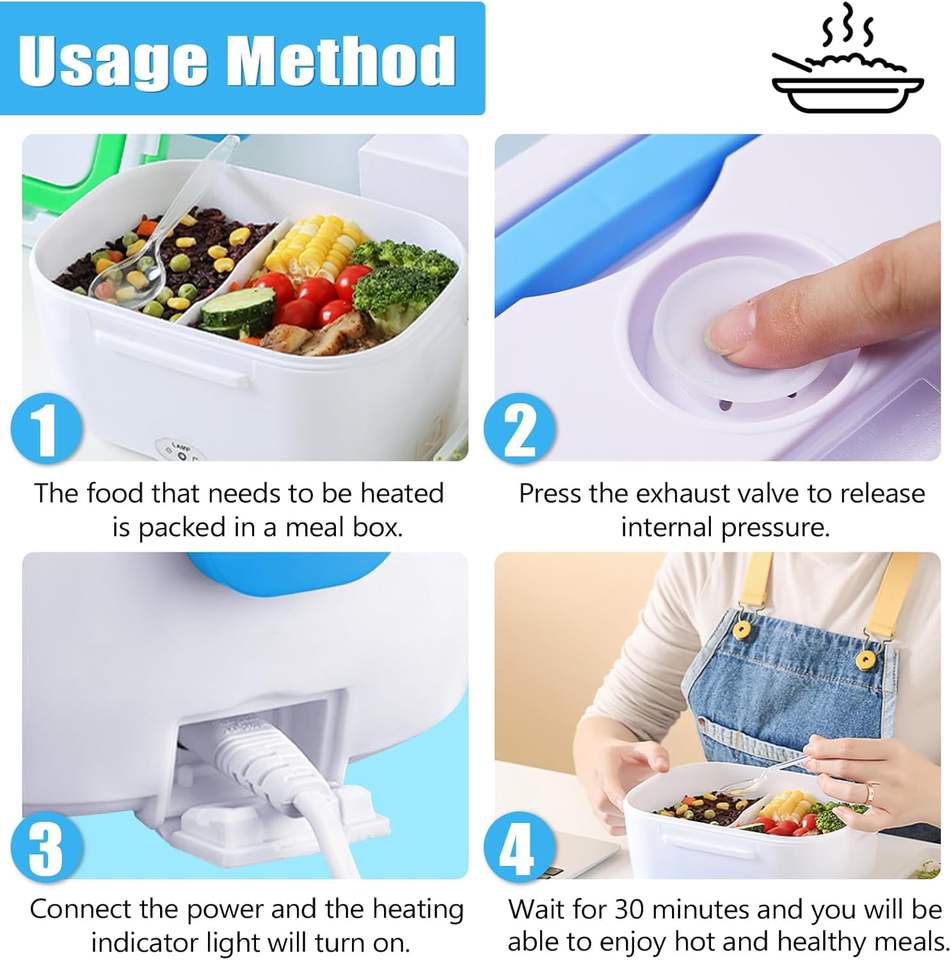 Usage Method

1
The food that needs to be heated is packed in a meal box.

2
Press the exhaust valve to release internal pressure.

3
Connect the power and the heating indicator light will turn on.

4
Wait for 30 minutes and you will be able to enjoy hot and healthy meals.