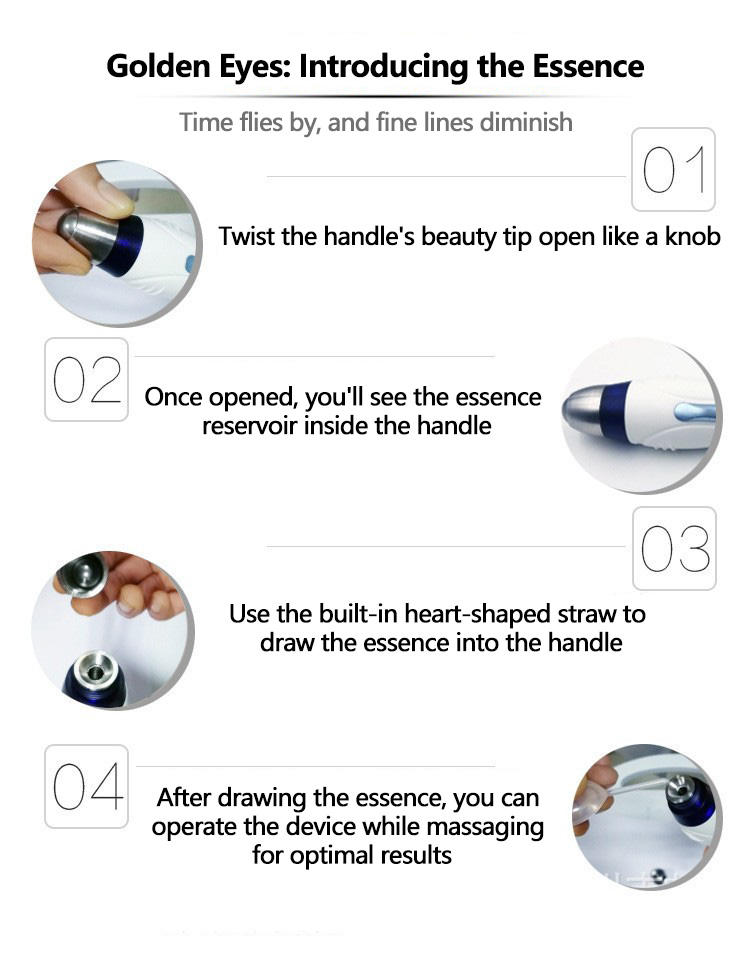 Golden Eyes: Introducing the Essence

Time flies by, and fine lines diminish

01

Twist the handle's beauty tip open like a knob

02

Once opened, you'll see the essence reservoir inside the handle

03

Use the built-in heart-shaped straw to draw the essence into the handle

04

After drawing the essence, you can operate the device while massaging for optimal results