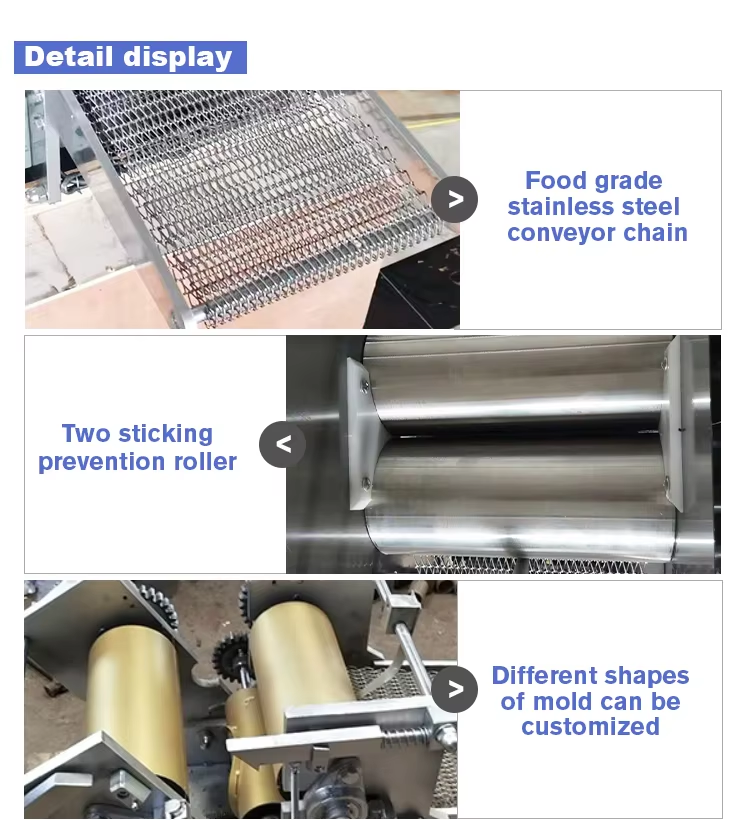 Detail display

>

Food grade stainless steel conveyor chain

Two sticking prevention roller

<

>

Different shapes of mold can be customized