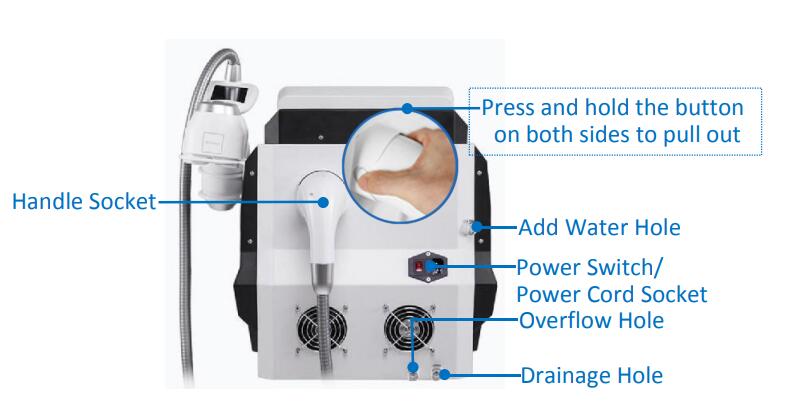 Press and hold the button on both sides to pull out

Handle Socket

Add Water Hole

Power Switch/ Power Cord Socket

Overflow Hole

Drainage Hole