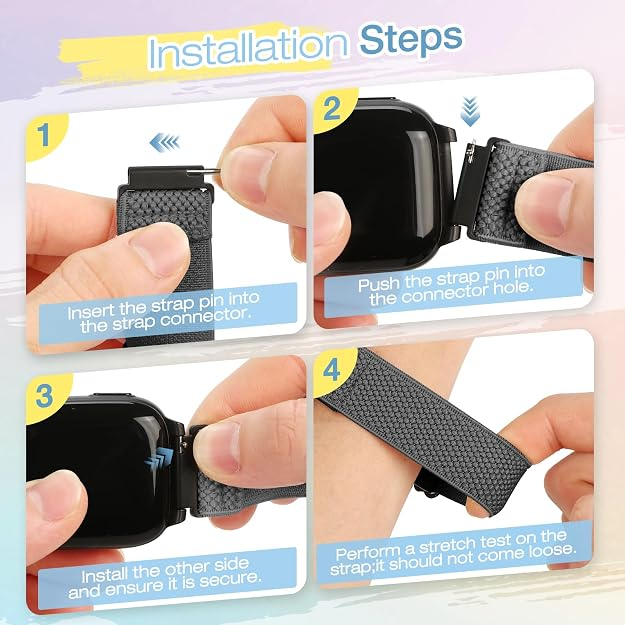 Installation Steps

1

Insert the strap pin into the strap connector.

2

Push the strap pin into the connector hole.

3

Install the other side and ensure it is secure.

4

Perform a stretch test on the strap;it should not come loose.