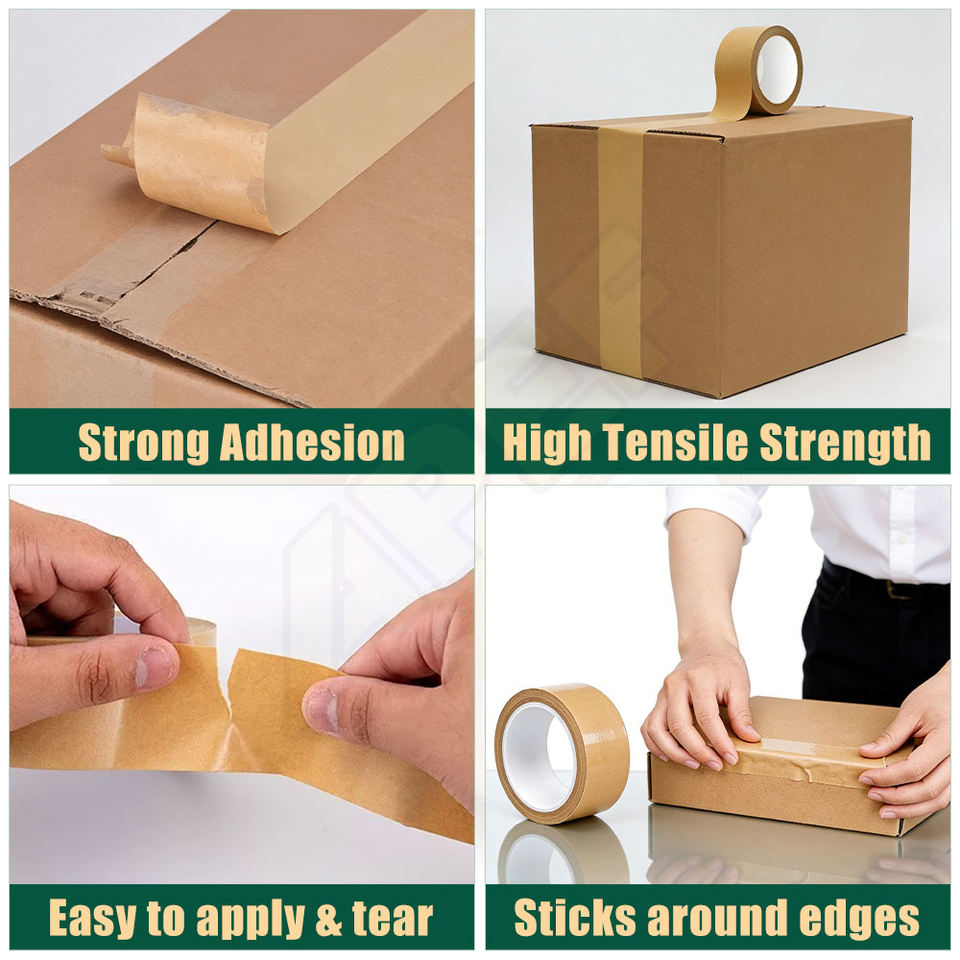 Strong Adhesion

High Tensile Strength

Easy to apply & tear

Sticks around edges