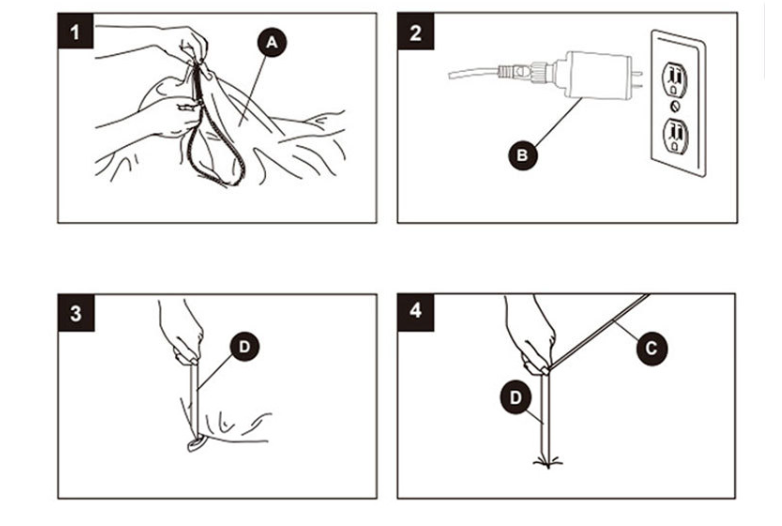 1
A
2
B
3
D
4
C
D