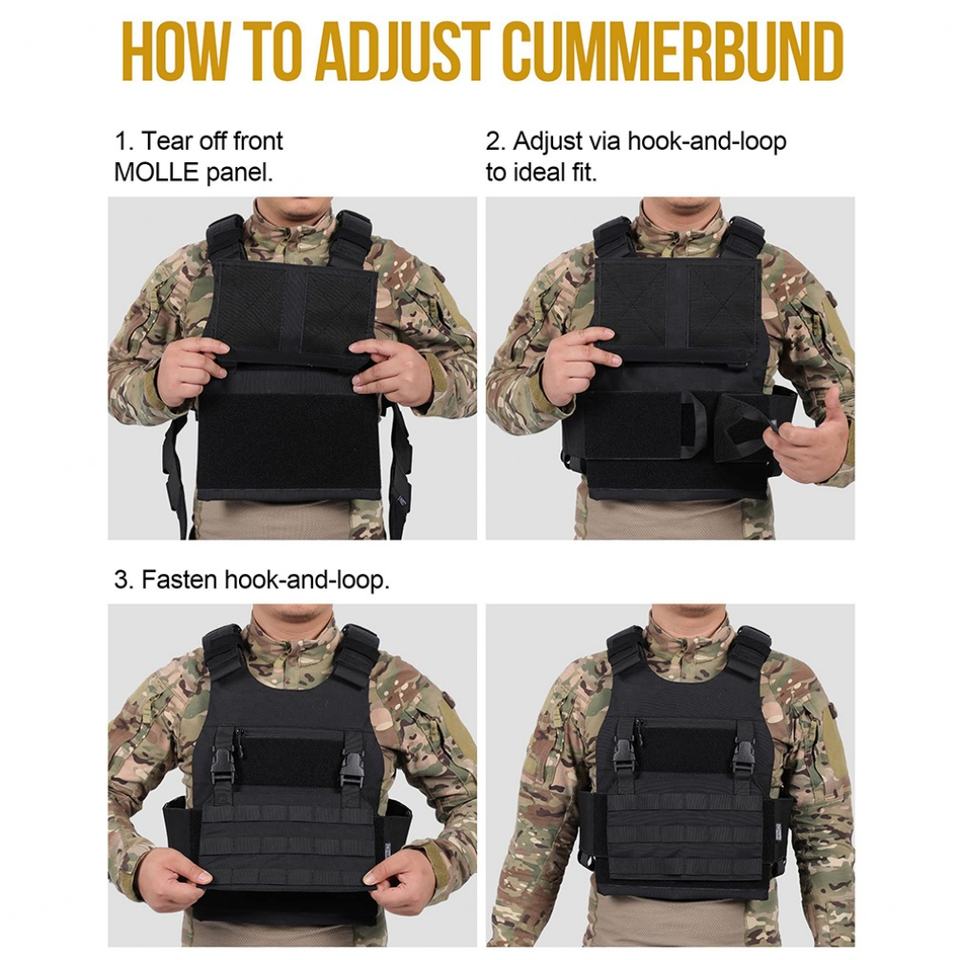 HOW TO ADJUST CUMMERBUND

1. Tear off front MOLLE panel.

2. Adjust via hook-and-loop to ideal fit.

3. Fasten hook-and-loop.