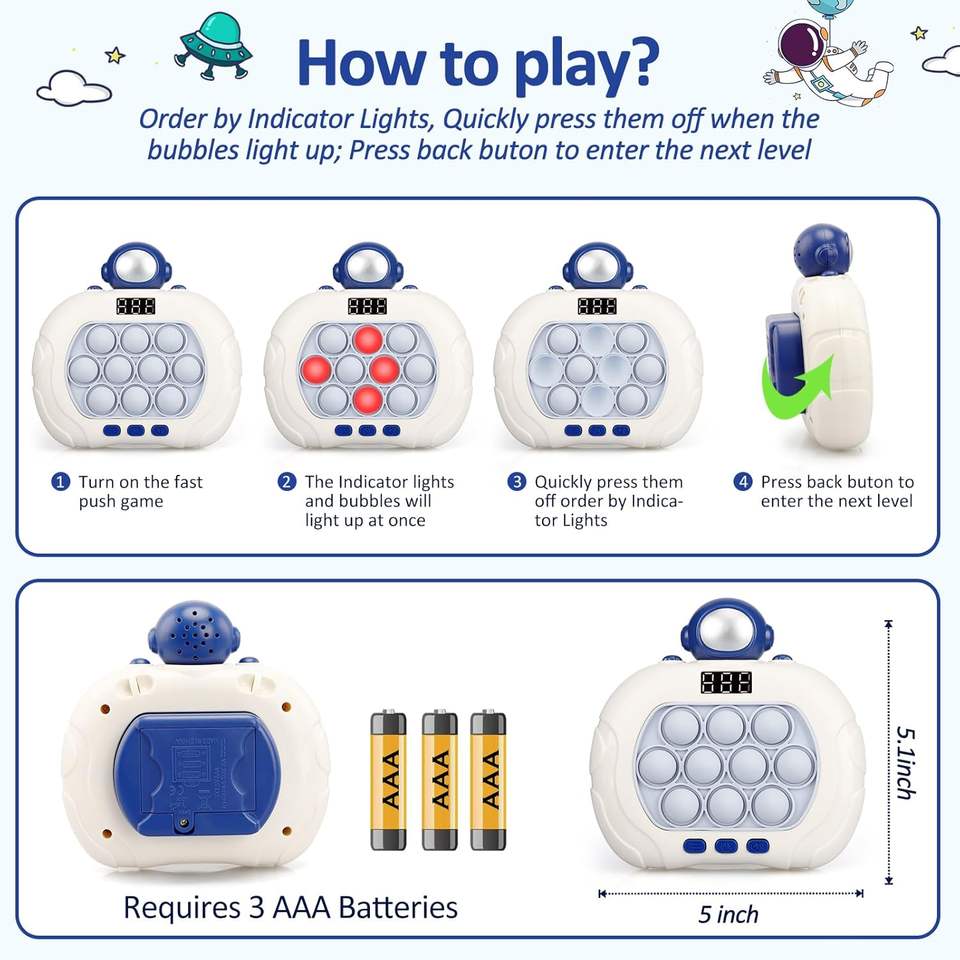 How to play?

Order by Indicator Lights, Quickly press them off when the bubbles light up; Press back buton to enter the next level

1 Turn on the fast push game

2 The Indicator lights and bubbles will light up at once

3 Quickly press them off order by Indicator Lights

4 Press back buton to enter the next level

AAA AAA AAA

Requires 3 AAA Batteries

5.1inch

5 inch