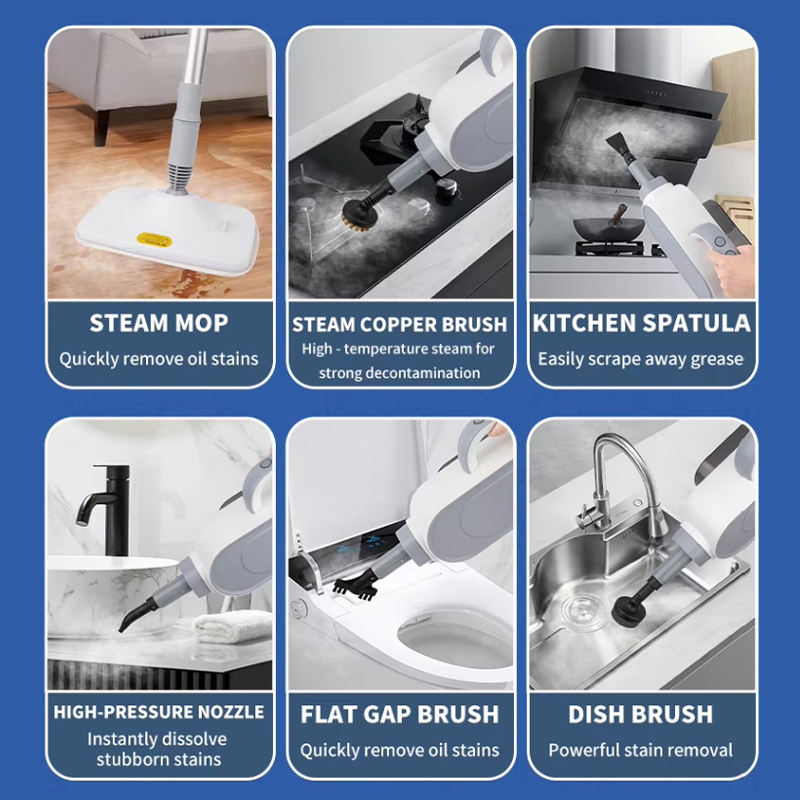 STEAM MOP
Quickly remove oil stains

STEAM COPPER BRUSH
High - temperature steam for strong decontamination

KITCHEN SPATULA
Easily scrape away grease

HIGH-PRESSURE NOZZLE
Instantly dissolve stubborn stains

FLAT GAP BRUSH
Quickly remove oil stains

DISH BRUSH
Powerful stain removal