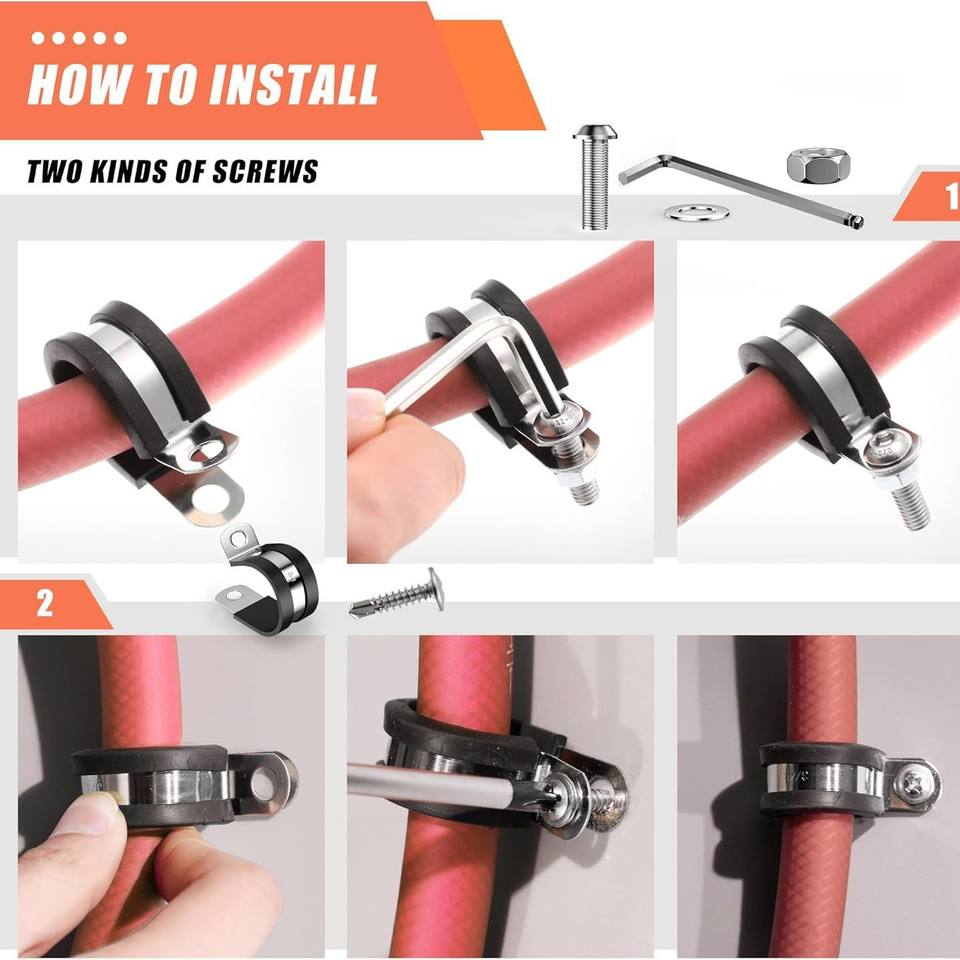 HOW TO INSTALL

TWO KINDS OF SCREWS

1

2