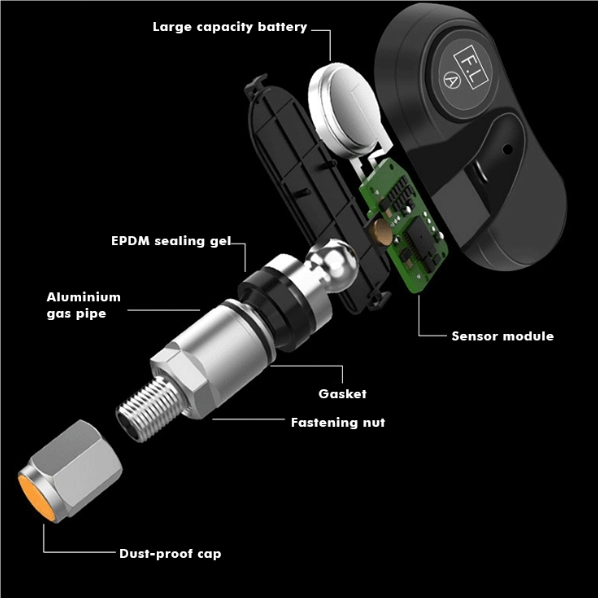 Large capacity battery

F.L

A

EPDM sealing gel

Aluminium gas pipe

Sensor module

Gasket

Fastening nut

Dust-proof cap