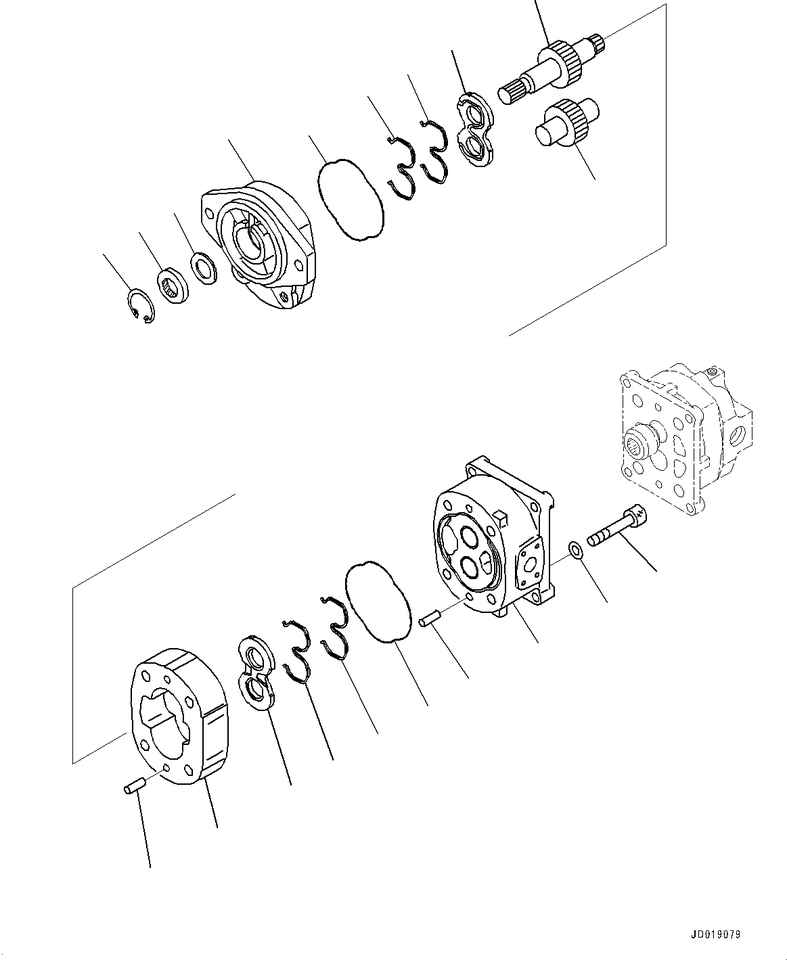 JD019079