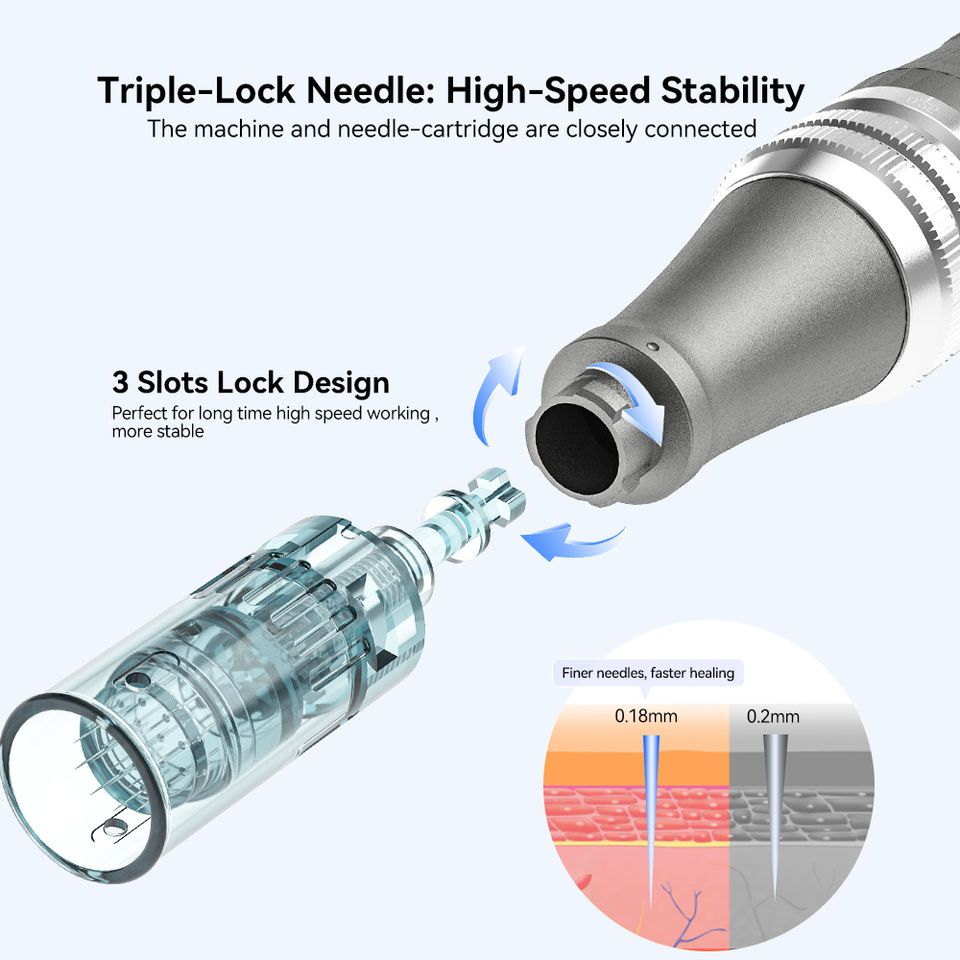 Triple-Lock Needle: High-Speed Stability
The machine and needle-cartridge are closely connected

3 Slots Lock Design
Perfect for long time high speed working , more stable

Finer needles, faster healing
0.18mm
0.2mm