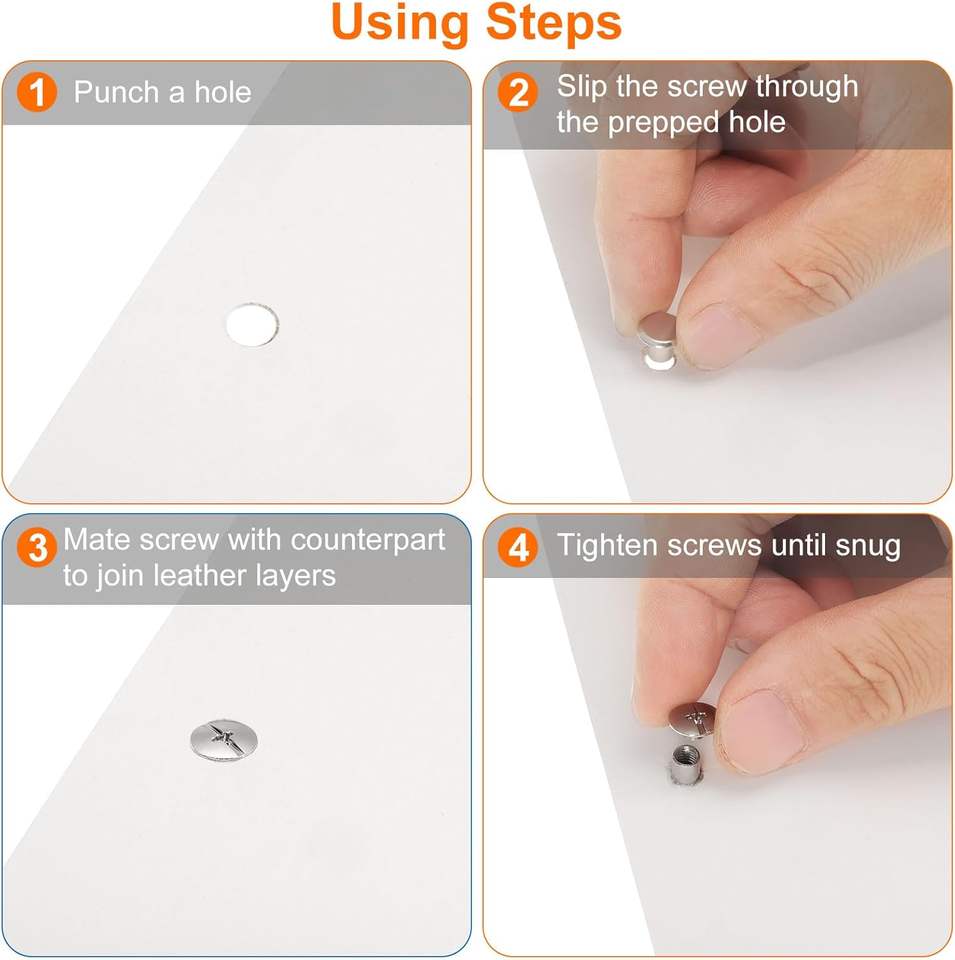 Using Steps

1 Punch a hole

2 Slip the screw through the prepped hole

3 Mate screw with counterpart to join leather layers

4 Tighten screws until snug