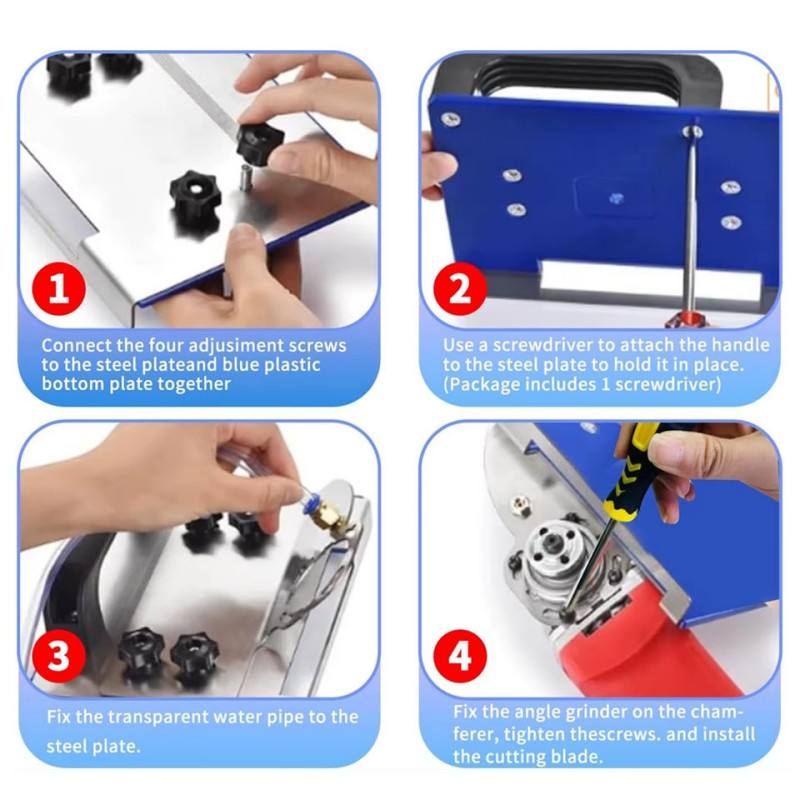 1

Connect the four adjusiment screws to the steel plateand blue plastic bottom plate together

2

Use a screwdriver to attach the handle to the steel plate to hold it in place. (Package includes 1 screwdriver)

3

Fix the transparent water pipe to the steel plate.

4

Fix the angle grinder on the chamferer, tighten thescrews. and install the cutting blade.