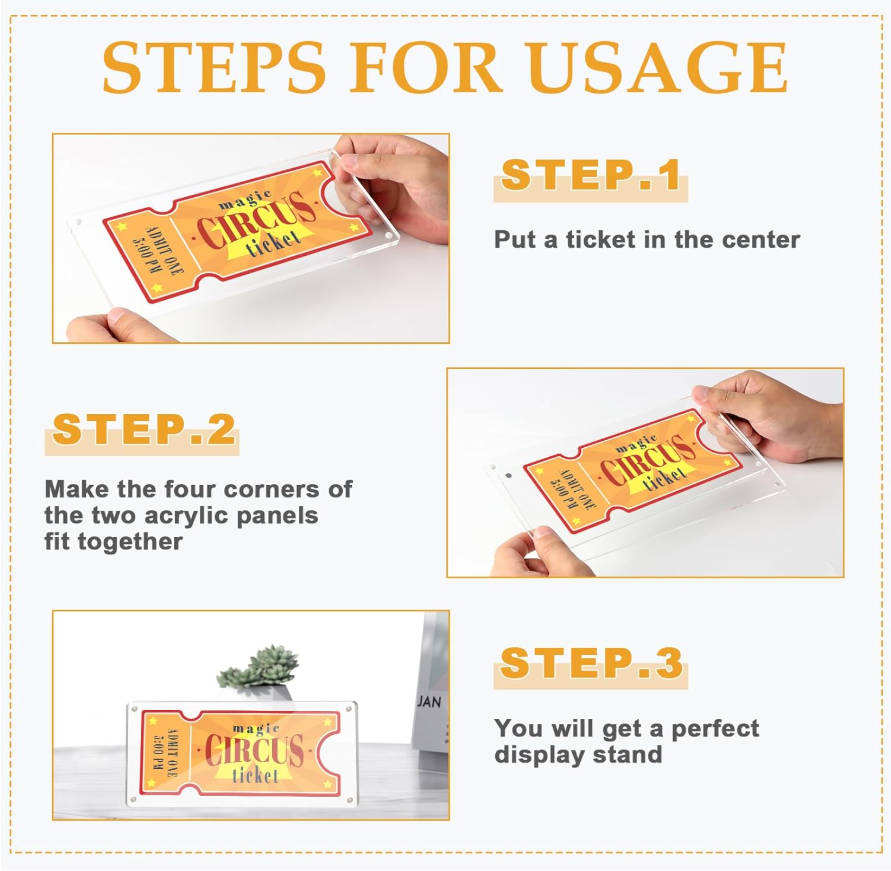 STEPS FOR USAGE

magic CIRCUS ticket ADMIT ONE 5:00 PM

STEP.1

Put a ticket in the center

STEP.2

Make the four corners of the two acrylic panels fit together

magic CIRCUS ticket ADMIT ONE 5:00 PM

magic CIRCUS ticket ADMIT ONE 5:00 PM

JAN

STEP.3

You will get a perfect display stand