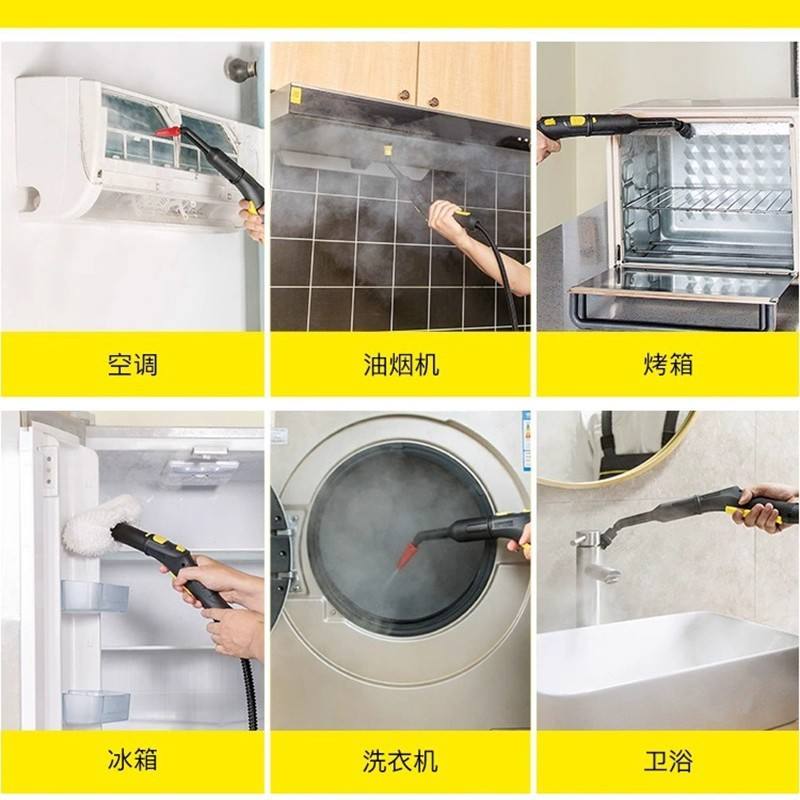 空调

油烟机

烤箱

冰箱

洗衣机

卫浴