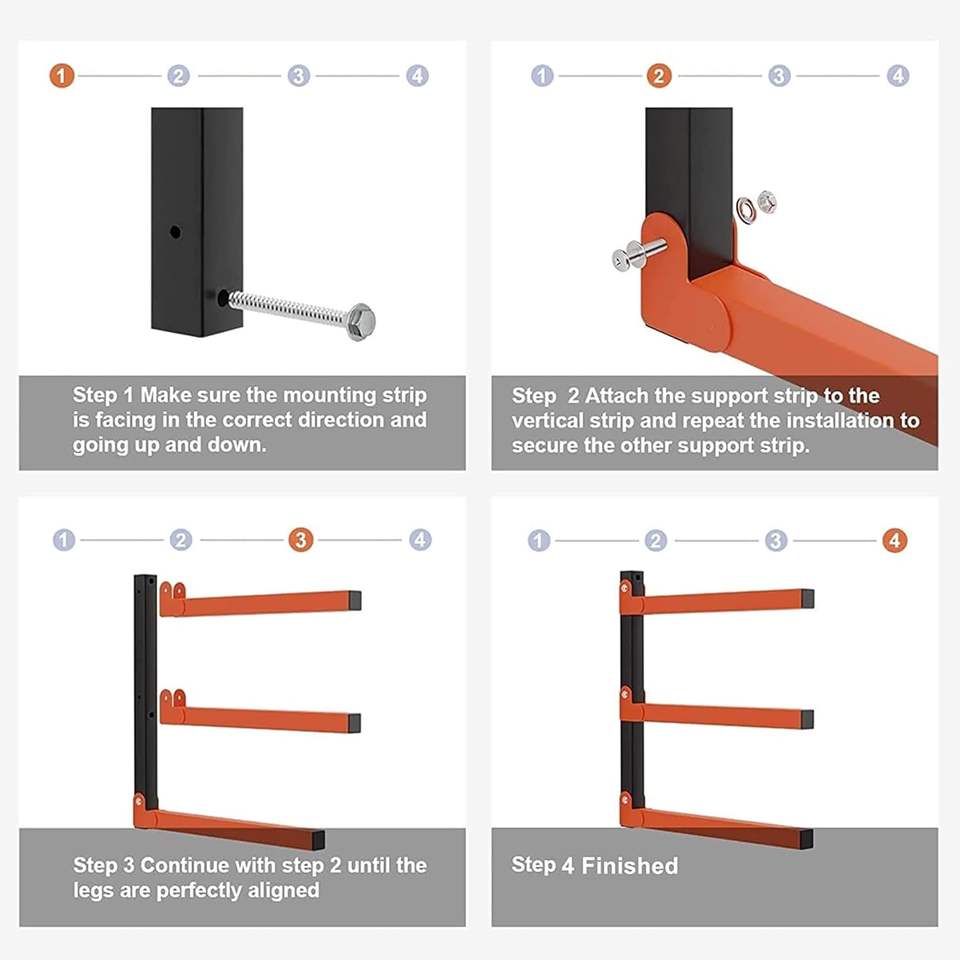 1 2 3 4

Step 1 Make sure the mounting strip is facing in the correct direction and going up and down.

1 2 3 4

Step 2 Attach the support strip to the vertical strip and repeat the installation to secure the other support strip.

1 2 3 4

Step 3 Continue with step 2 until the legs are perfectly aligned

1 2 3 4

Step 4 Finished