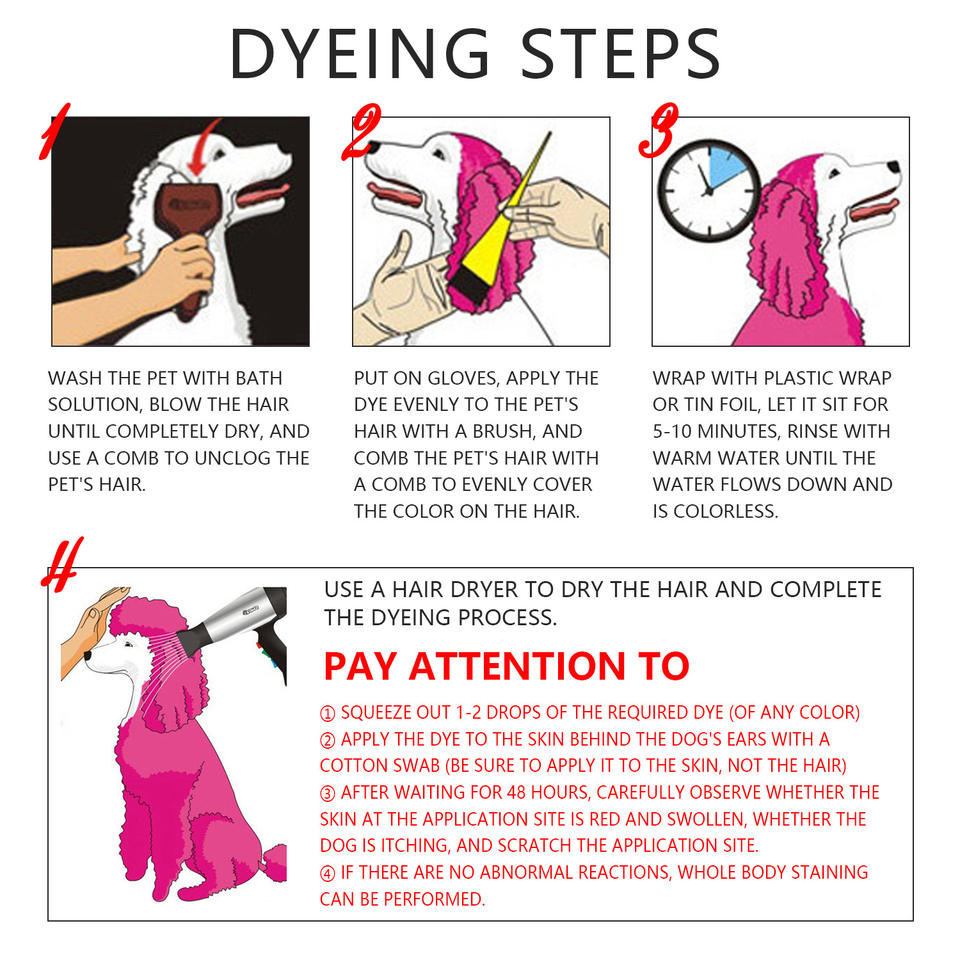 DYEING STEPS

1

WASH THE PET WITH BATH SOLUTION, BLOW THE HAIR UNTIL COMPLETELY DRY, AND USE A COMB TO UNCLOG THE PET'S HAIR.

2

PUT ON GLOVES, APPLY THE DYE EVENLY TO THE PET'S HAIR WITH A BRUSH, AND COMB THE PET'S HAIR WITH A COMB TO EVENLY COVER THE COLOR ON THE HAIR.

3

WRAP WITH PLASTIC WRAP OR TIN FOIL, LET IT SIT FOR 5-10 MINUTES, RINSE WITH WARM WATER UNTIL THE WATER FLOWS DOWN AND IS COLORLESS.

4

USE A HAIR DRYER TO DRY THE HAIR AND COMPLETE THE DYEING PROCESS.

PAY ATTENTION TO

① SQUEEZE OUT 1-2 DROPS OF THE REQUIRED DYE (OF ANY COLOR)
② APPLY THE DYE TO THE SKIN BEHIND THE DOG'S EARS WITH A COTTON SWAB (BE SURE TO APPLY IT TO THE SKIN, NOT THE HAIR)
③ AFTER WAITING FOR 48 HOURS, CAREFULLY OBSERVE WHETHER THE SKIN AT THE APPLICATION SITE IS RED AND SWOLLEN, WHETHER THE DOG IS ITCHING, AND SCRATCH THE APPLICATION SITE.
④ IF THERE ARE NO ABNORMAL REACTIONS, WHOLE BODY STAINING CAN BE PERFORMED.