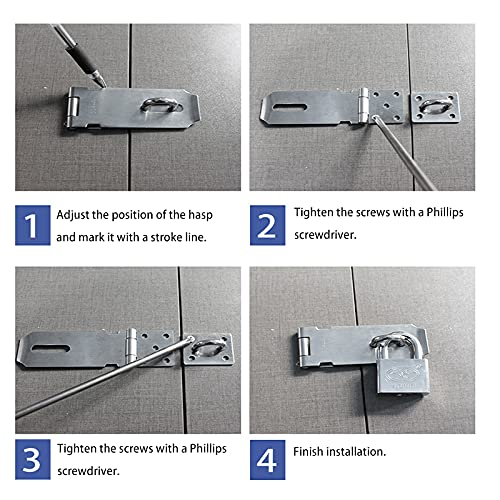 1 Adjust the position of the hasp and mark it with a stroke line.

2 Tighten the screws with a Phillips screwdriver.

3 Tighten the screws with a Phillips screwdriver.

4 Finish installation.